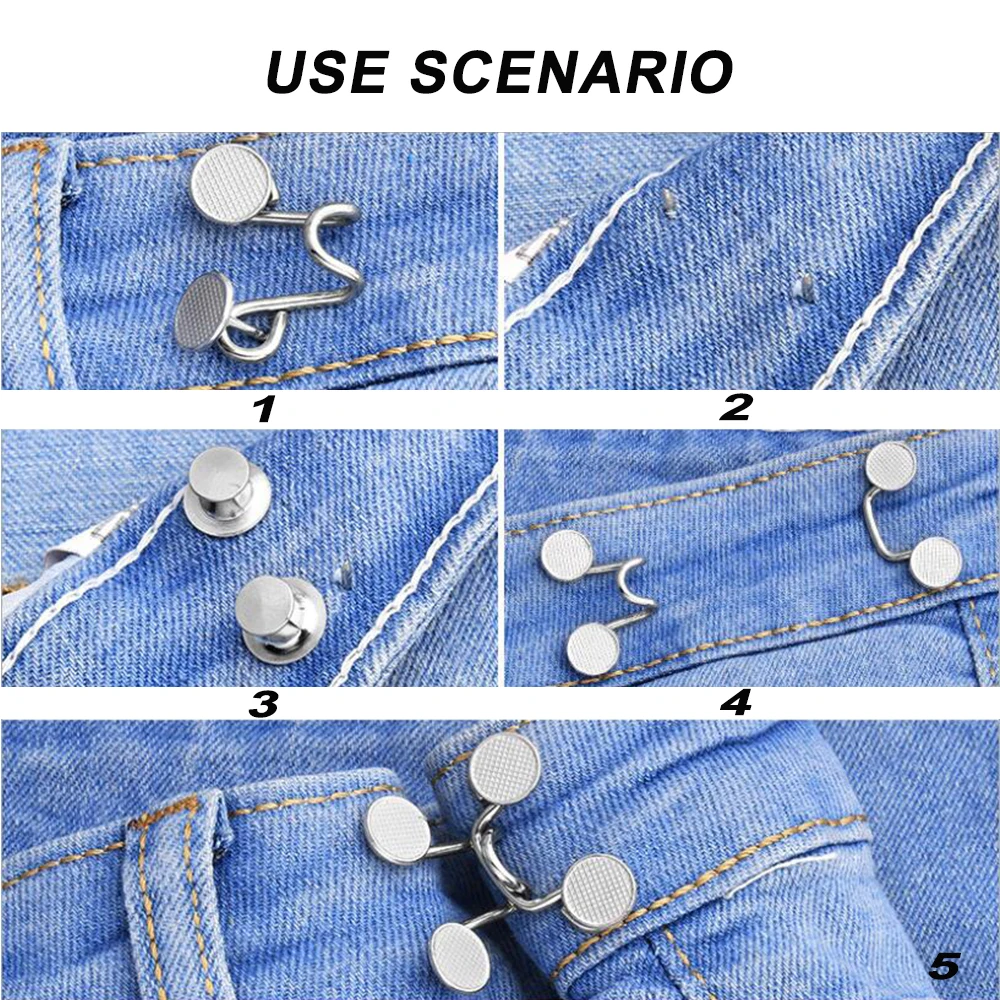 USE SCENARIO

1

2

3

4

5