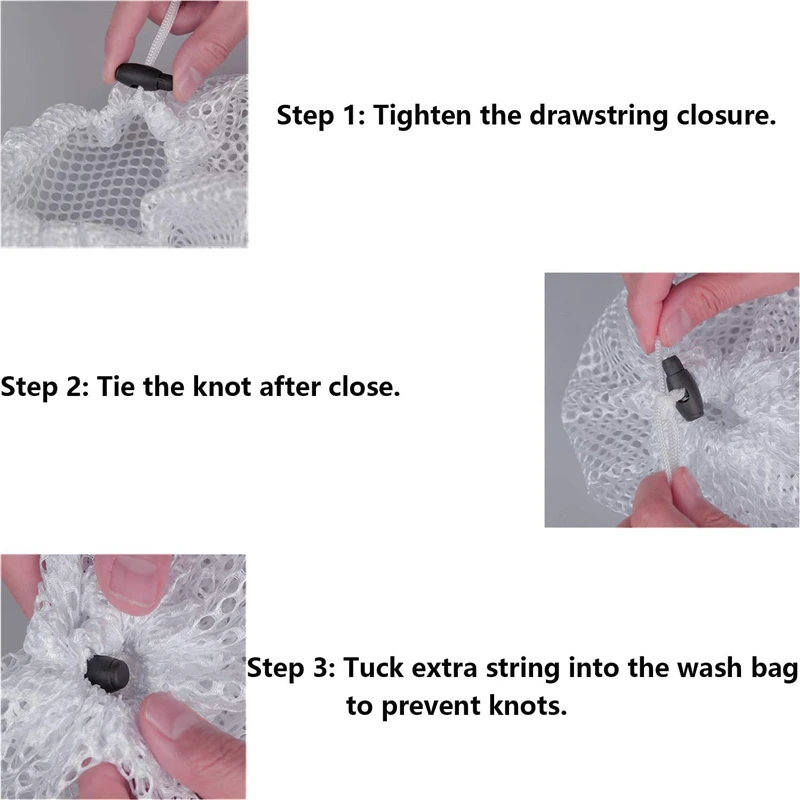 Step 1: Tighten the drawstring closure.

Step 2: Tie the knot after close.

Step 3: Tuck extra string into the wash bag to prevent knots.