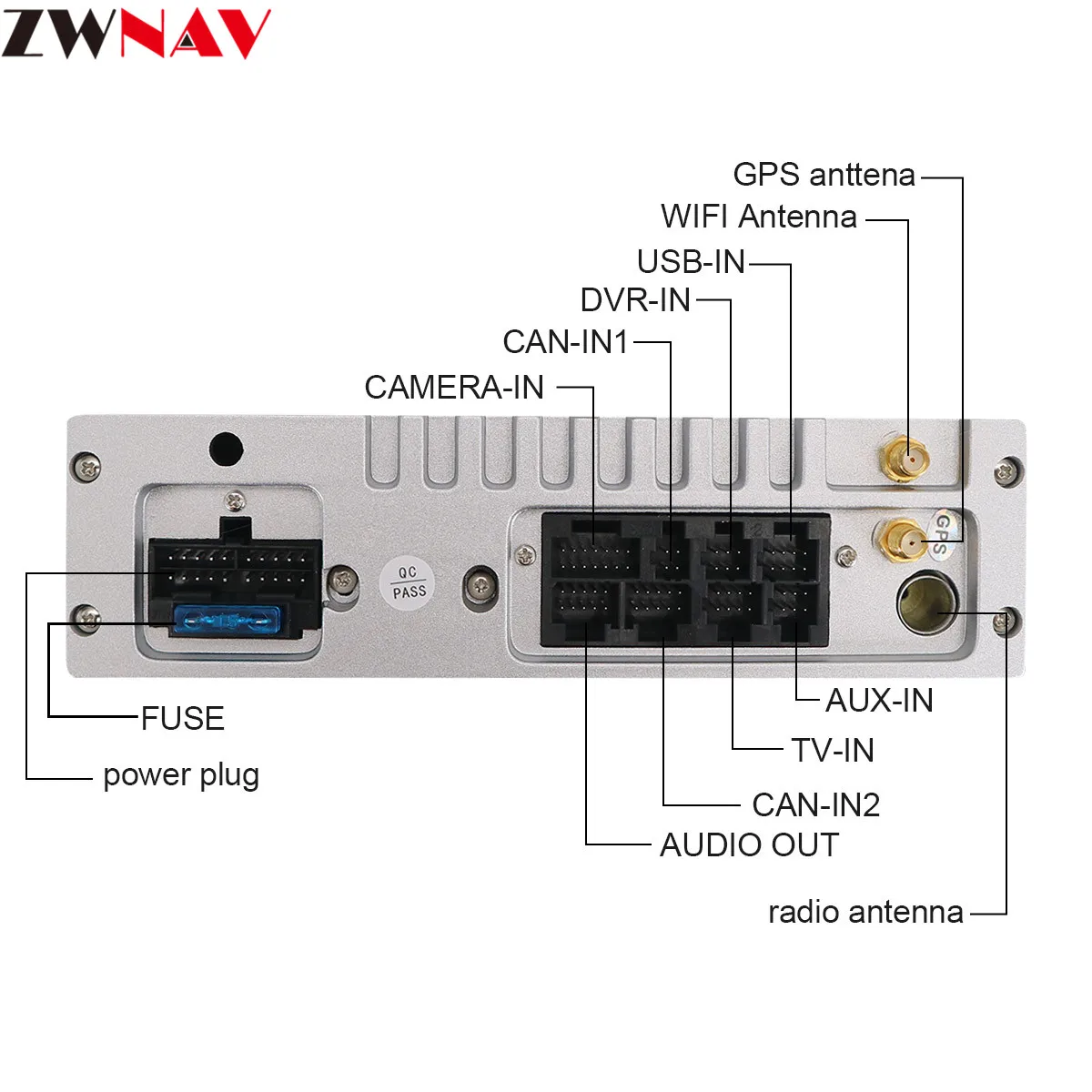 ZWNAV

GPS anttena
WIFI Antenna
USB-IN
DVR-IN
CAN-IN1
CAMERA-IN

QC PASS

GPS

FUSE
power plug

AUX-IN
TV-IN
CAN-IN2
AUDIO OUT
radio antenna