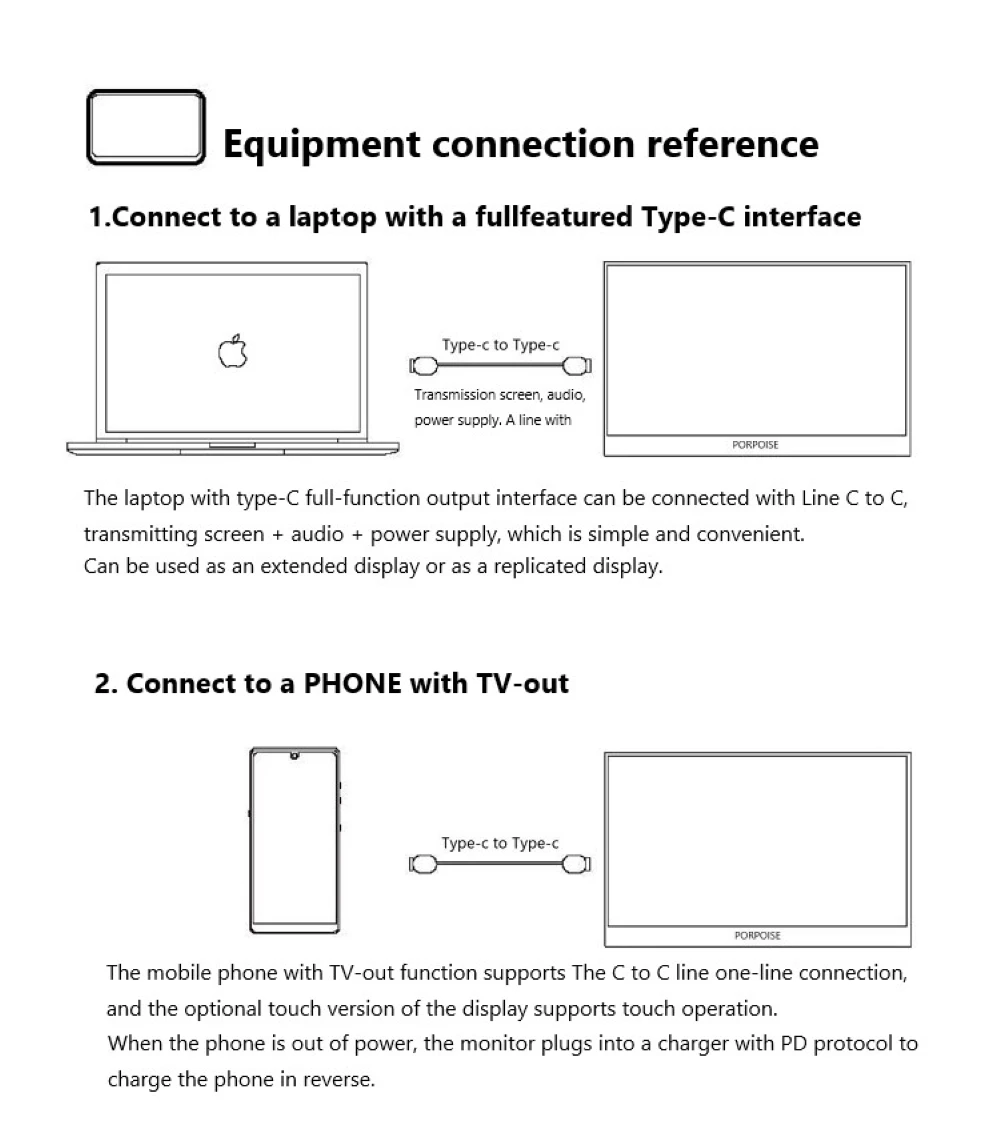 Equipment connection reference

1.Connect to a laptop with a fullfeatured Type-C interface

Type-c to Type-c

Transmission screen, audio, power supply. A line with

PORPOISE

The laptop with type-C full-function output interface can be connected with Line C to C, transmitting screen + audio + power supply, which is simple and convenient.
Can be used as an extended display or as a replicated display.

2. Connect to a PHONE with TV-out

Type-c to Type-c

PORPOISE

The mobile phone with TV-out function supports The C to C line one-line connection, and the optional touch version of the display supports touch operation.
When the phone is out of power, the monitor plugs into a charger with PD protocol to charge the phone in reverse.