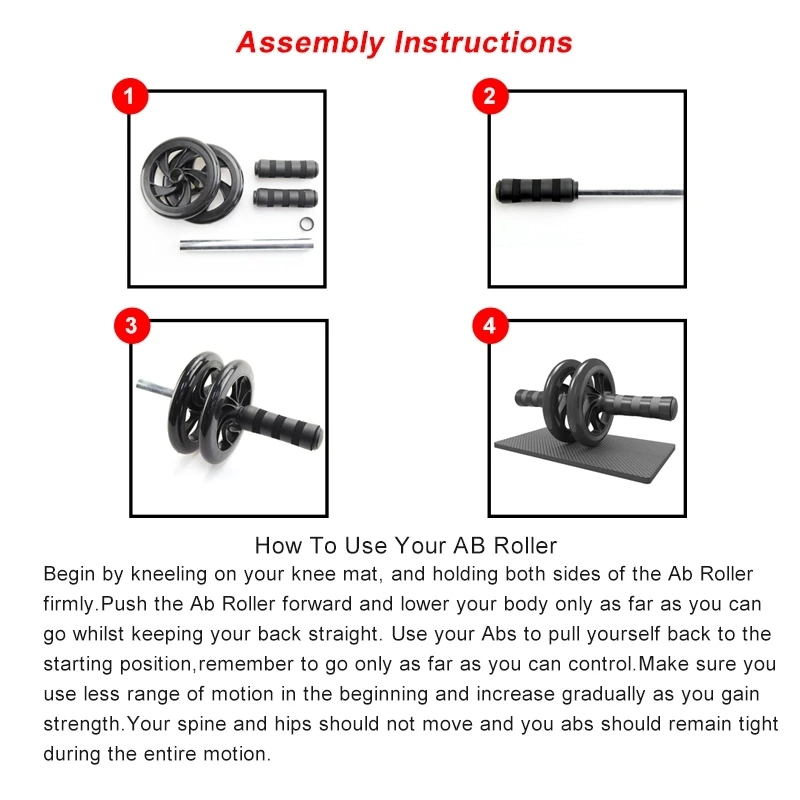 Assembly Instructions

1

2

3

4

How To Use Your AB Roller

Begin by kneeling on your knee mat, and holding both sides of the Ab Roller firmly.Push the Ab Roller forward and lower your body only as far as you can go whilst keeping your back straight. Use your Abs to pull yourself back to the starting position,remember to go only as far as you can control.Make sure you use less range of motion in the beginning and increase gradually as you gain strength.Your spine and hips should not move and you abs should remain tight during the entire motion.