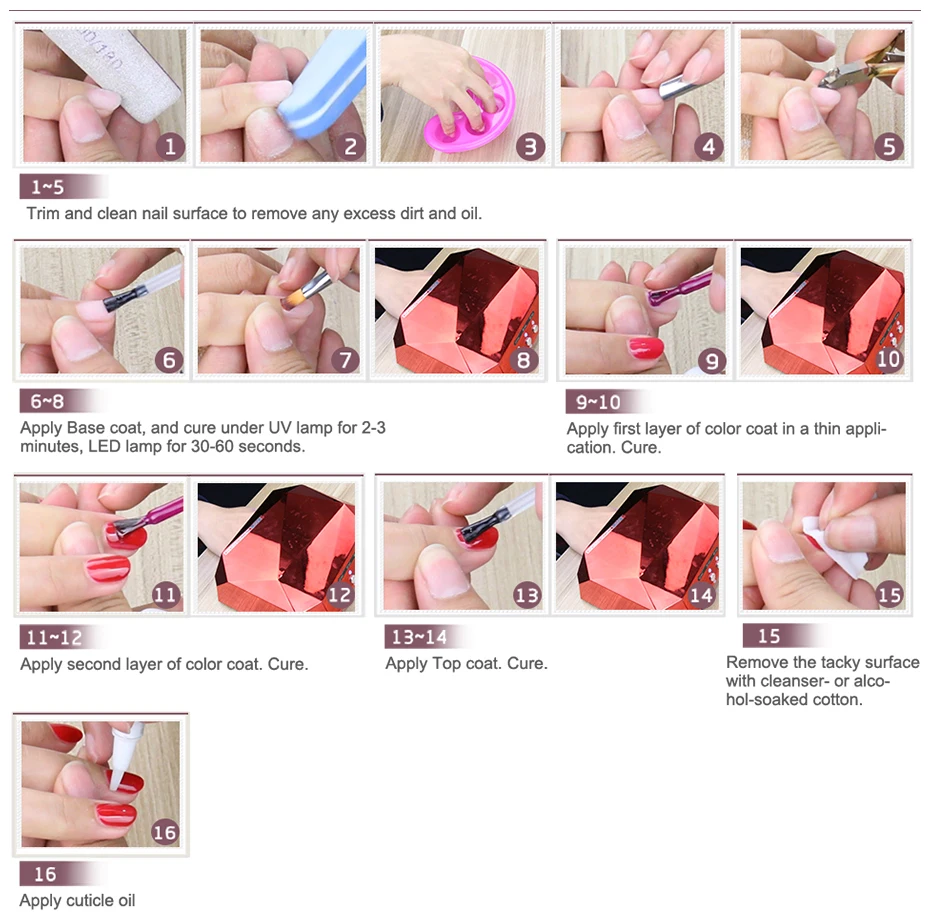 1

2

3

4

5

1~5

Trim and clean nail surface to remove any excess dirt and oil.

6

7

8

6~8

Apply Base coat, and cure under UV lamp for 2-3 minutes, LED lamp for 30-60 seconds.

9

10

9~10

Apply first layer of color coat in a thin application. Cure.

11

12

11~12

Apply second layer of color coat. Cure.

13

14

13~14

Apply Top coat. Cure.

15

15

Remove the tacky surface with cleanser- or alcohol-soaked cotton.

16

16

Apply cuticle oil