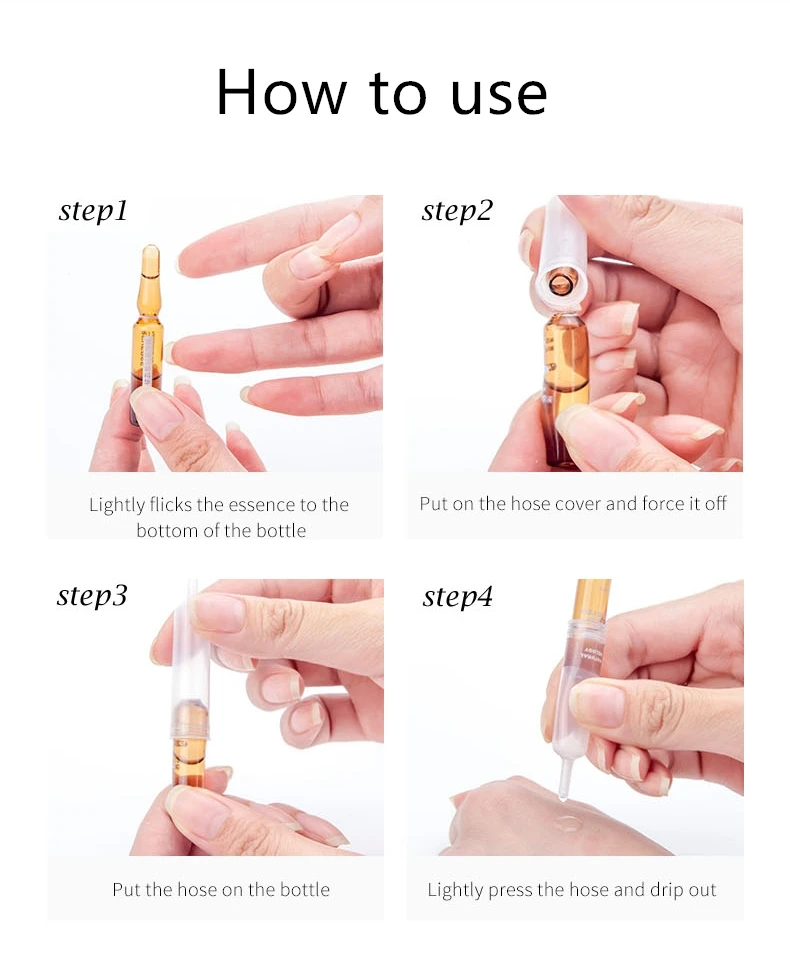 How to use

step1

Lightly flicks the essence to the bottom of the bottle

step2

Put on the hose cover and force it off

step3

Put the hose on the bottle

step4

Lightly press the hose and drip out