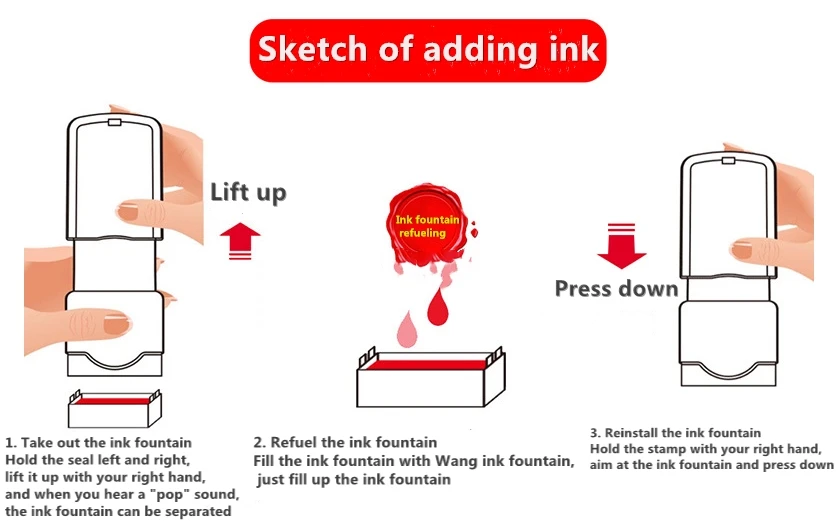 Sketch of adding ink

Lift up

Ink fountain refueling

Press down

1. Take out the ink fountain
Hold the seal left and right, lift it up with your right hand, and when you hear a "pop" sound, the ink fountain can be separated

2. Refuel the ink fountain
Fill the ink fountain with Wang ink fountain, just fill up the ink fountain

3. Reinstall the ink fountain
Hold the stamp with your right hand, aim at the ink fountain and press down