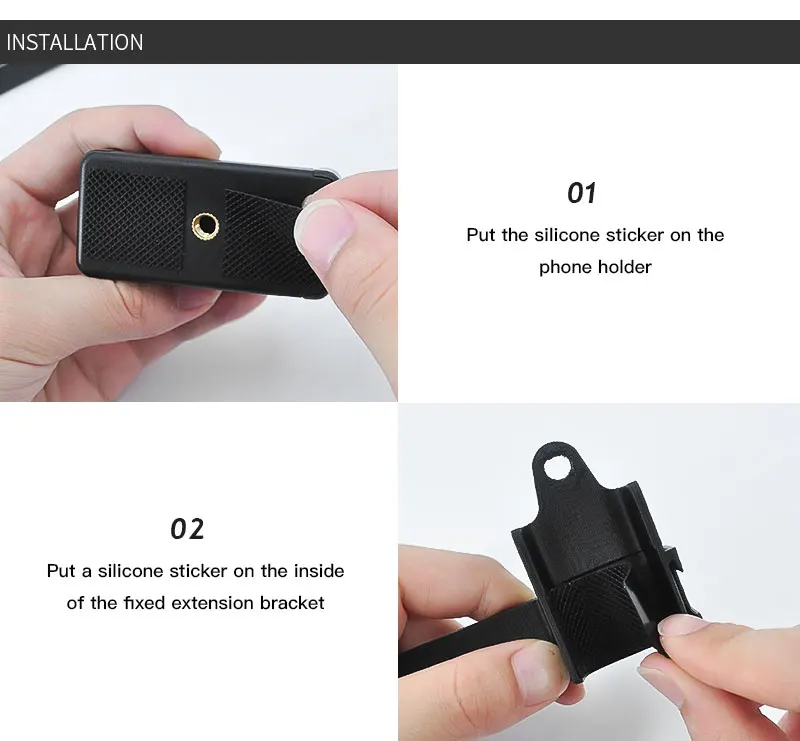 INSTALLATION

01

Put the silicone sticker on the phone holder

02

Put a silicone sticker on the inside of the fixed extension bracket