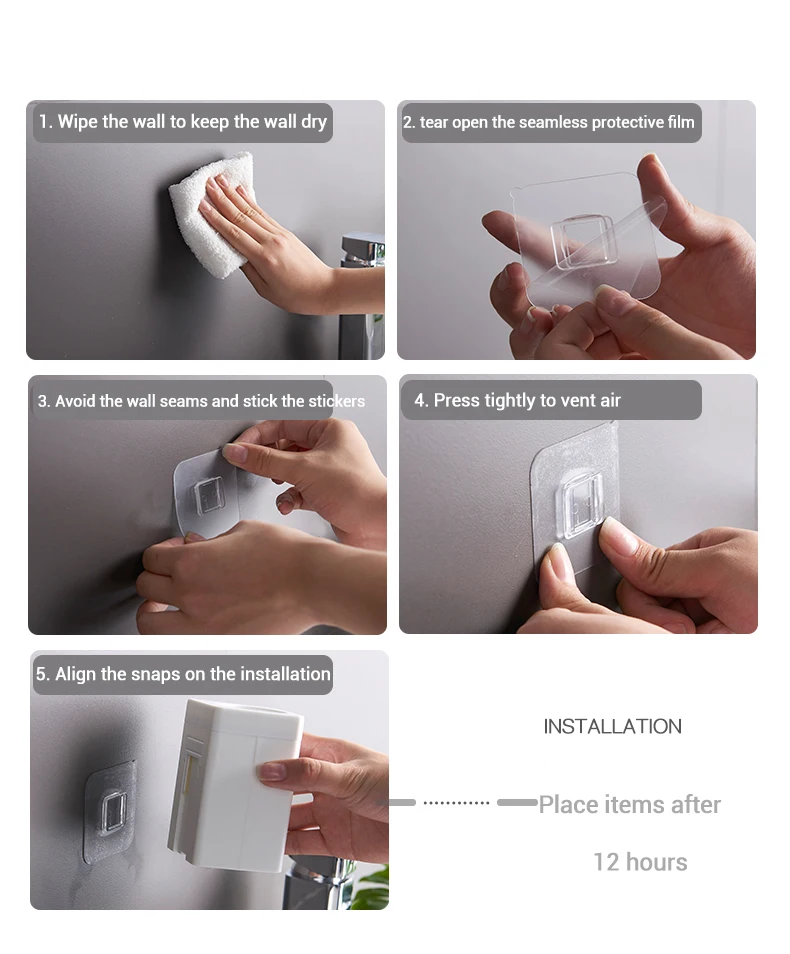 1. Wipe the wall to keep the wall dry

2. tear open the seamless protective film

3. Avoid the wall seams and stick the stickers

4. Press tightly to vent air

5. Align the snaps on the installation

INSTALLATION

Place items after

12 hours