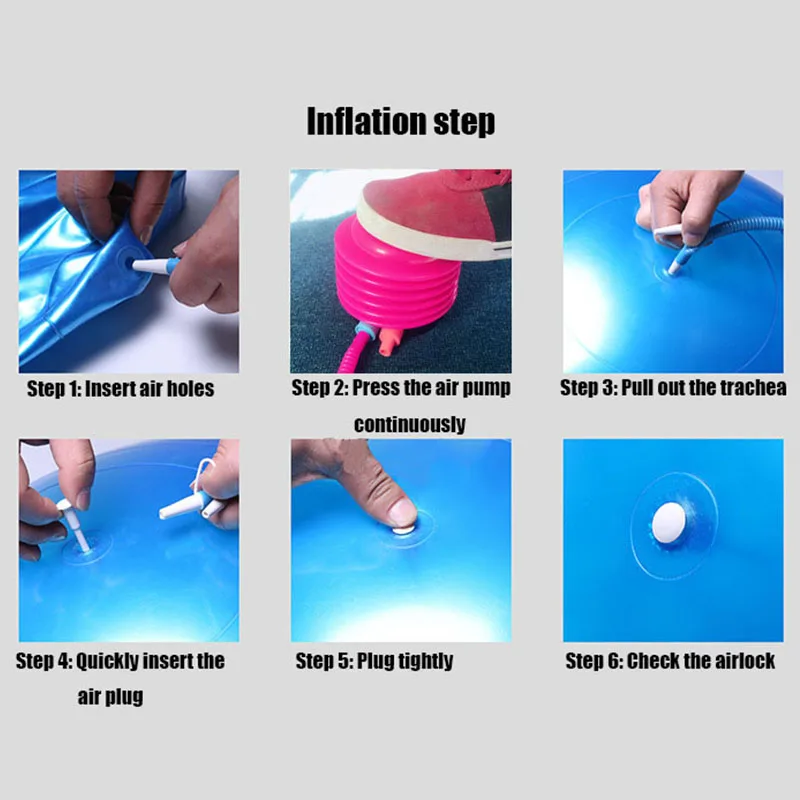 Inflation step

Step 1: Insert air holes

Step 2: Press the air pump continuously

Step 3: Pull out the trachea

Step 4: Quickly insert the air plug

Step 5: Plug tightly

Step 6: Check the airlock