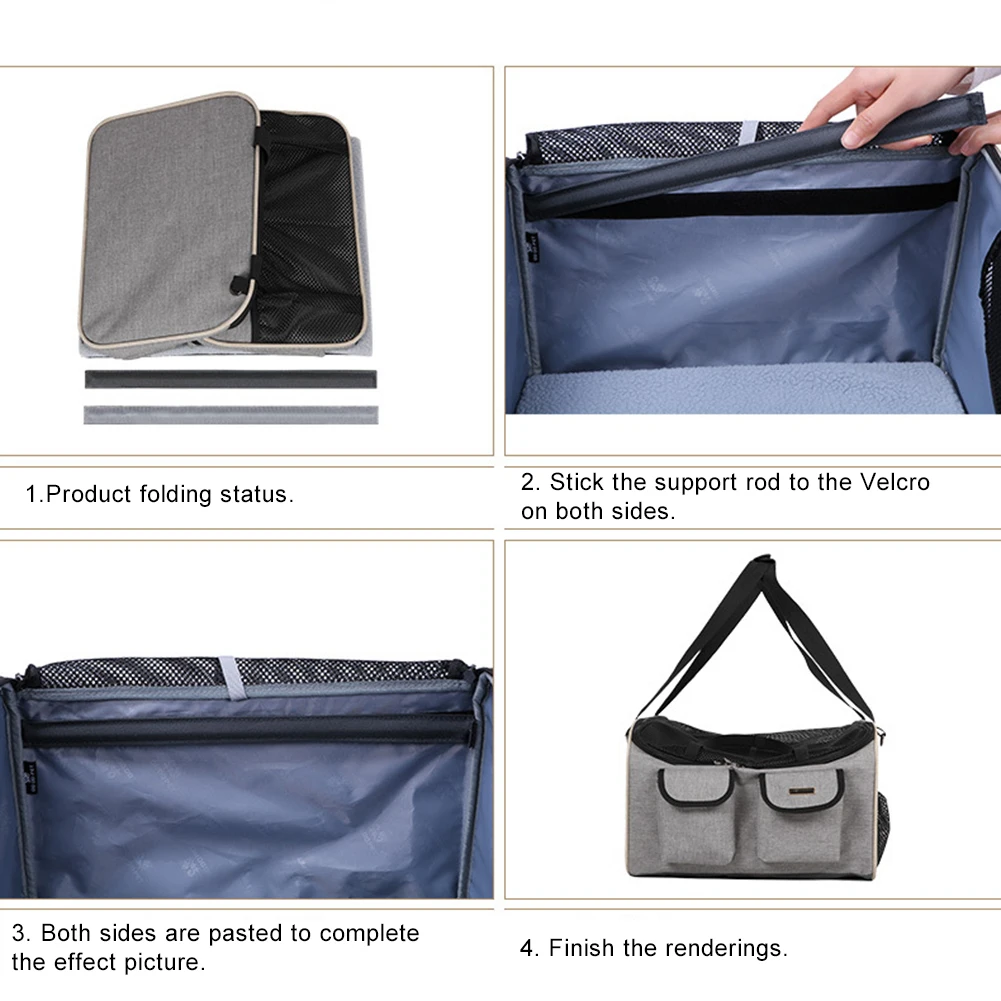 1.Product folding status.

2. Stick the support rod to the Velcro on both sides.

3. Both sides are pasted to complete the effect picture.

4. Finish the renderings.