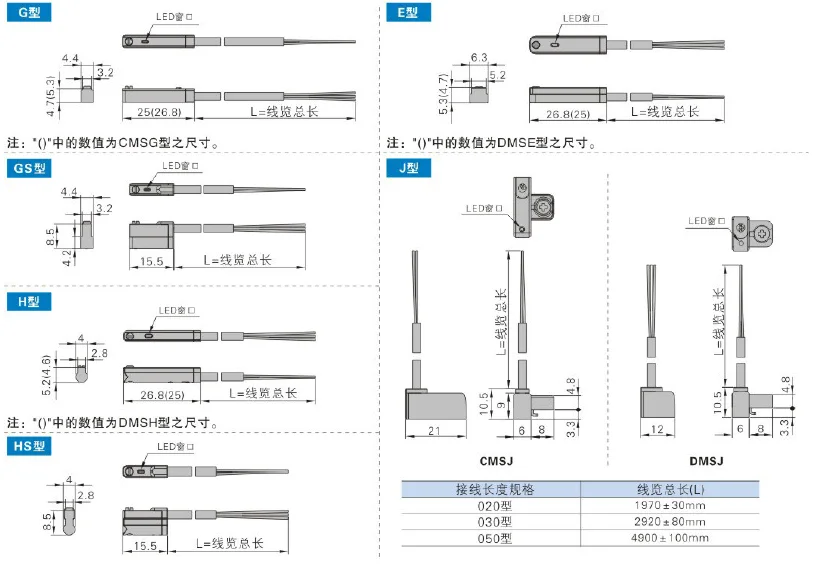 G型

LED窗口

4.4
3.2
4.7(5.3)
25(26.8)
L=线览总长

注："()"中的数值为CMSG型之尺寸。

GS型

LED窗口

4.4
3.2
8.5
4.2
15.5
L=线览总长

H型

LED窗口

4
2.8
5.2(4.6)
26.8(25)
L=线览总长

注："()"中的数值为DMSH型之尺寸。

HS型

LED窗口

4
2.8
8.5
15.5
L=线览总长

E型

LED窗口

6.3
5.2
5.3(4.7)
26.8(25)
L=线览总长

注："()"中的数值为DMSE型之尺寸。

J型

LED窗口

L=线览总长
10.5
9
4.8
3.3
21
6
8
CMSJ

LED窗口

L=线览总长
10.5
4.8
3.3
12
6
8
DMSJ

| 接线长度规格 | 线览总长(L) |
|---|---|
| 020型 | 1970±30mm |
| 030型 | 2920±80mm |
| 050型 | 4900±100mm |