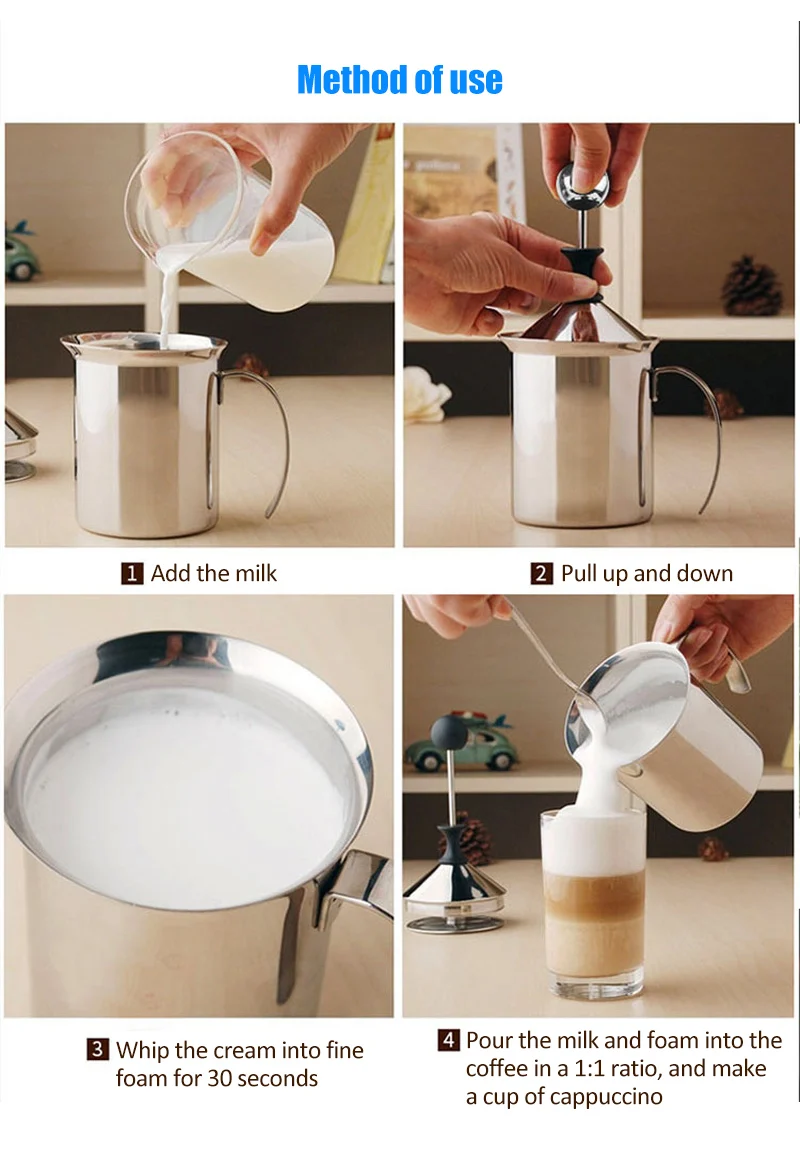 Method of use

1 Add the milk

2 Pull up and down

3 Whip the cream into fine foam for 30 seconds

4 Pour the milk and foam into the coffee in a 1:1 ratio, and make a cup of cappuccino