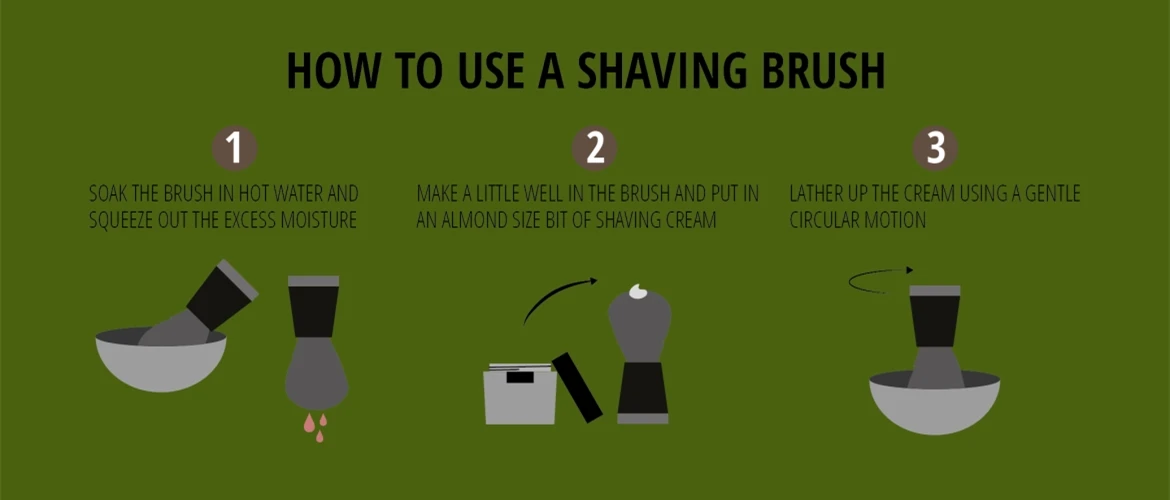 HOW TO USE A SHAVING BRUSH

1

SOAK THE BRUSH IN HOT WATER AND SQUEEZE OUT THE EXCESS MOISTURE

2

MAKE A LITTLE WELL IN THE BRUSH AND PUT IN AN ALMOND SIZE BIT OF SHAVING CREAM

3

LATHER UP THE CREAM USING A GENTLE CIRCULAR MOTION