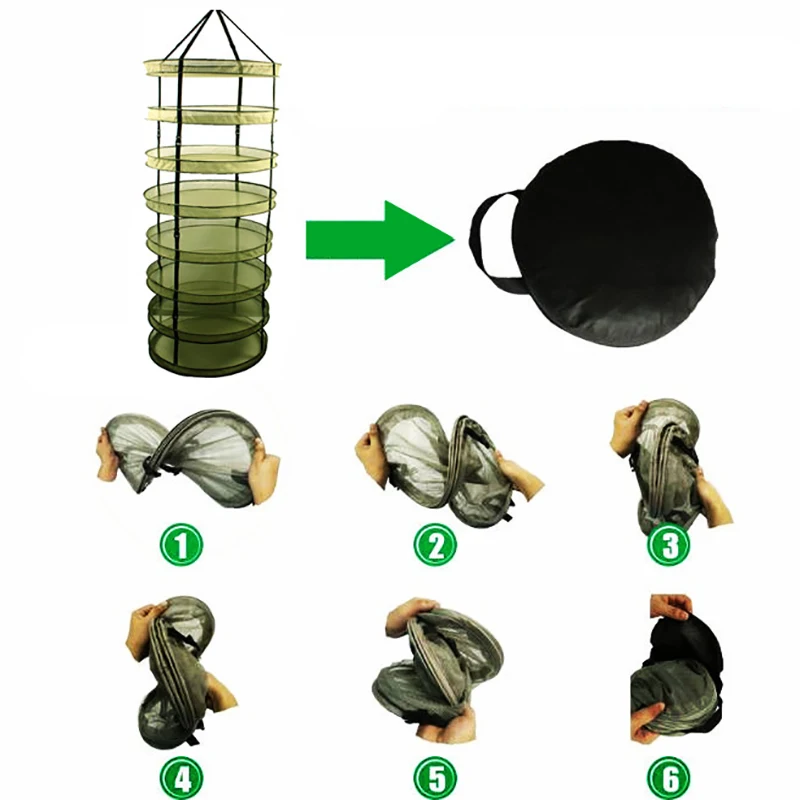 1

2

3

4

5

6