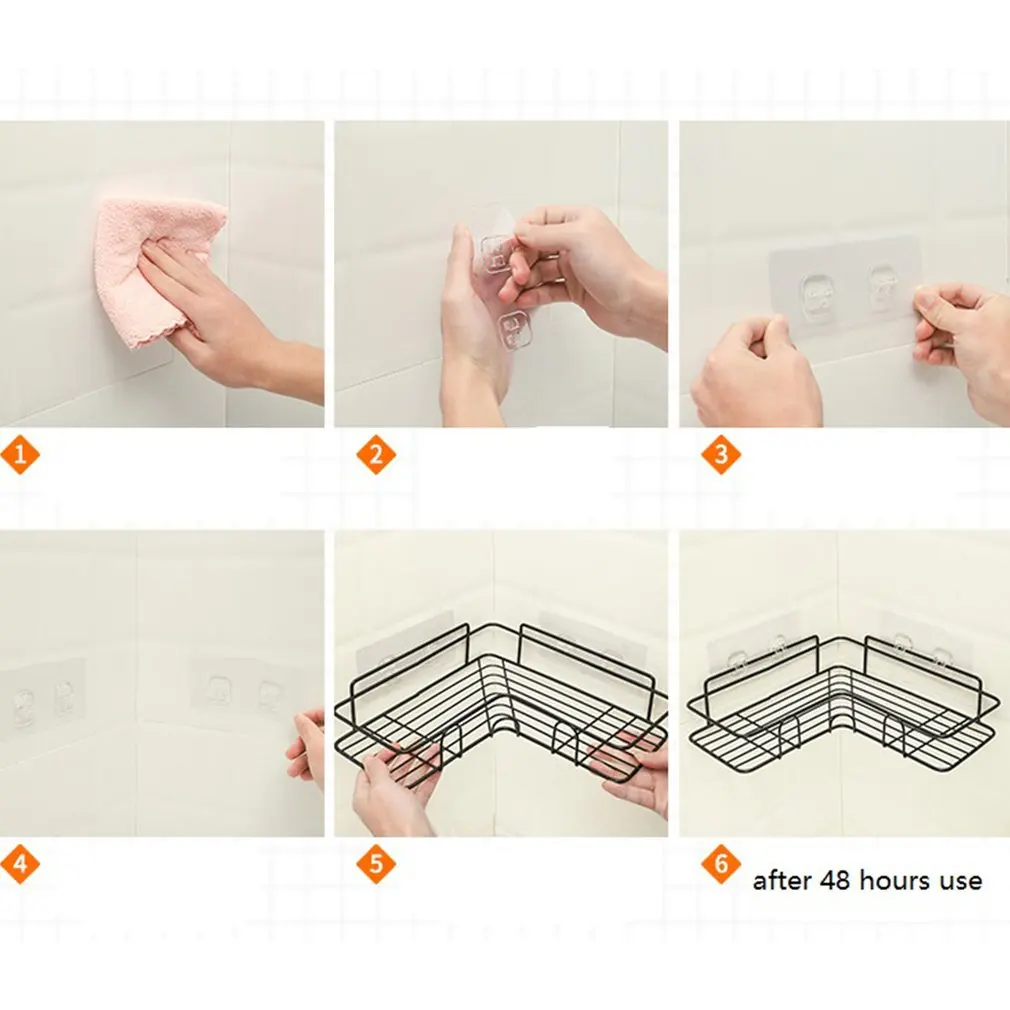 1

2

3

4

5

6 after 48 hours use