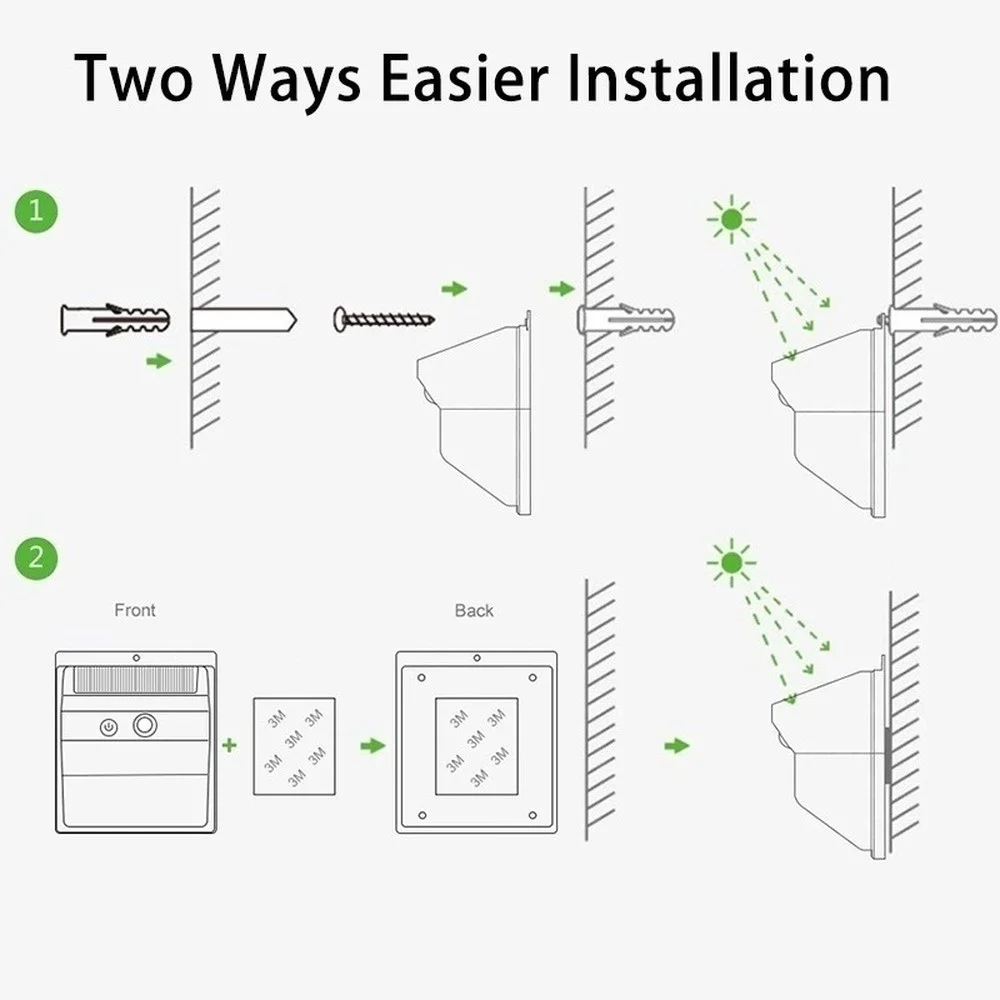 Two Ways Easier Installation

1

2

Front

3M 3M 3M 3M 3M 3M

Back

3M 3M 3M 3M 3M 3M