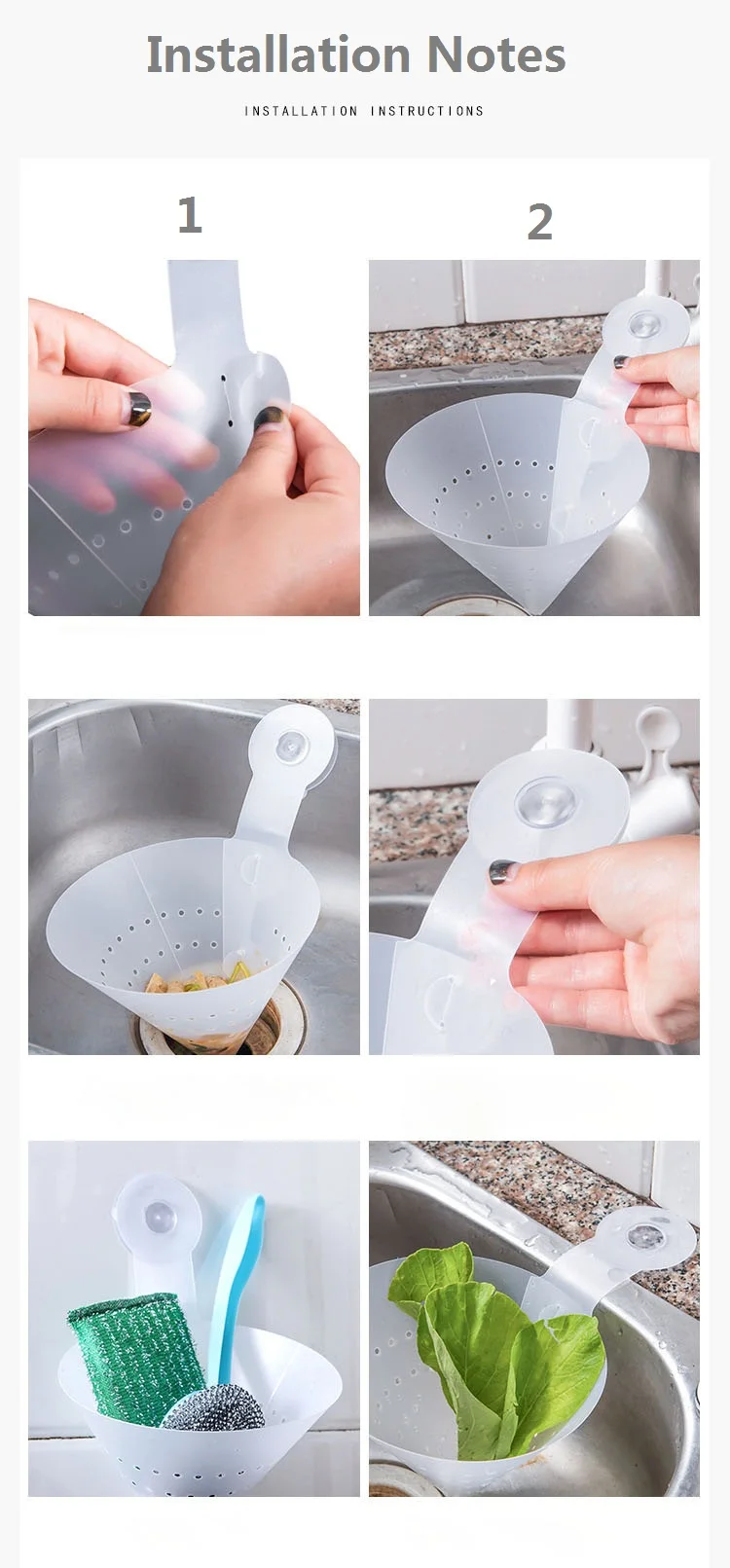 Installation Notes

INSTALLATION INSTRUCTIONS

1

2