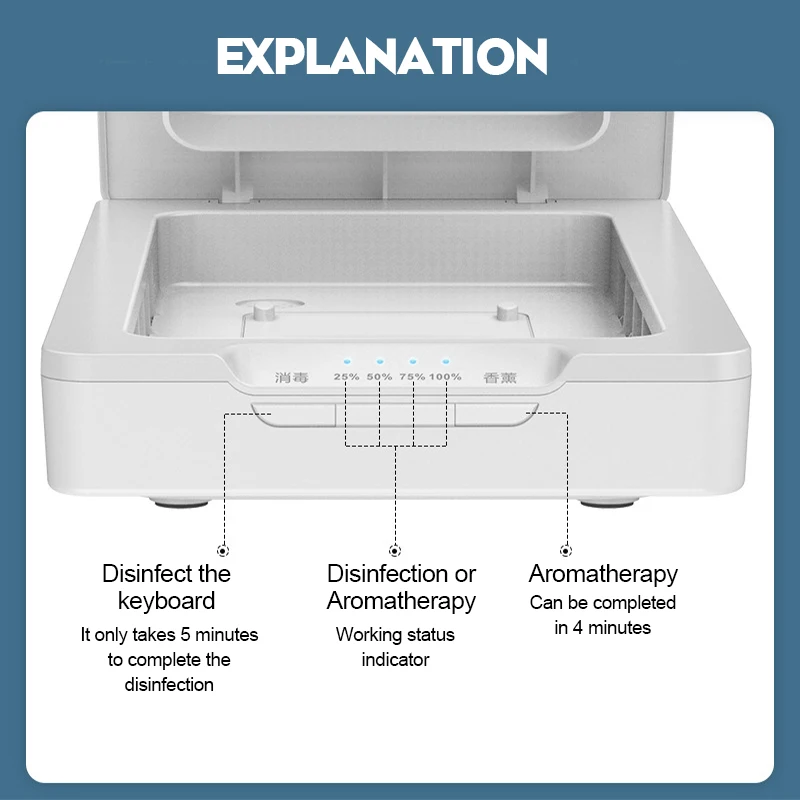 EXPLANATION

消毒 25% 50% 75% 100% 香薰

Disinfect the keyboard
It only takes 5 minutes to complete the disinfection

Disinfection or Aromatherapy
Working status indicator

Aromatherapy
Can be completed in 4 minutes