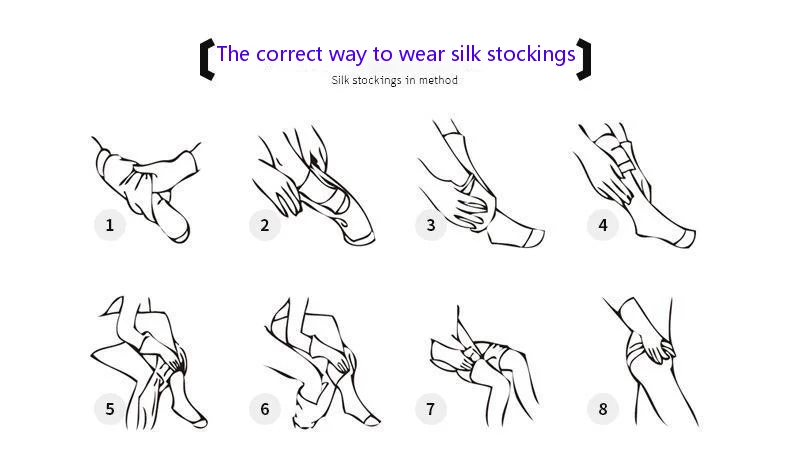 The correct way to wear silk stockings

Silk stockings in method

1

2

3

4

5

6

7

8