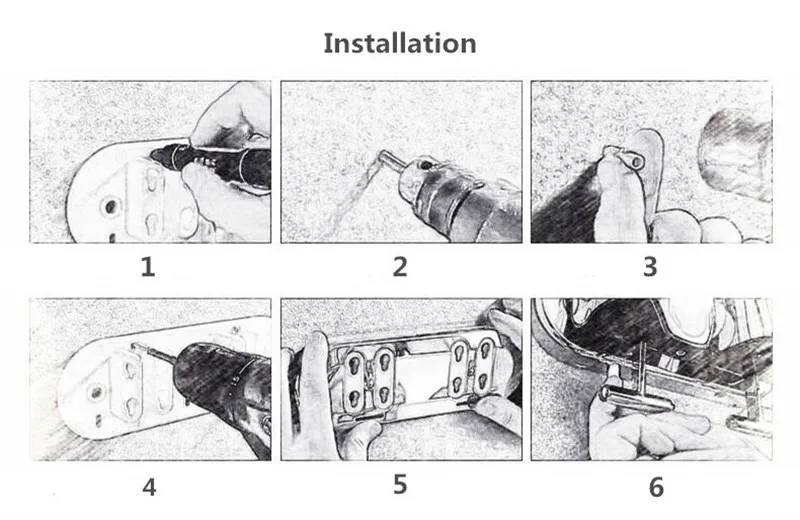 Installation

1

2

3

4

5

6