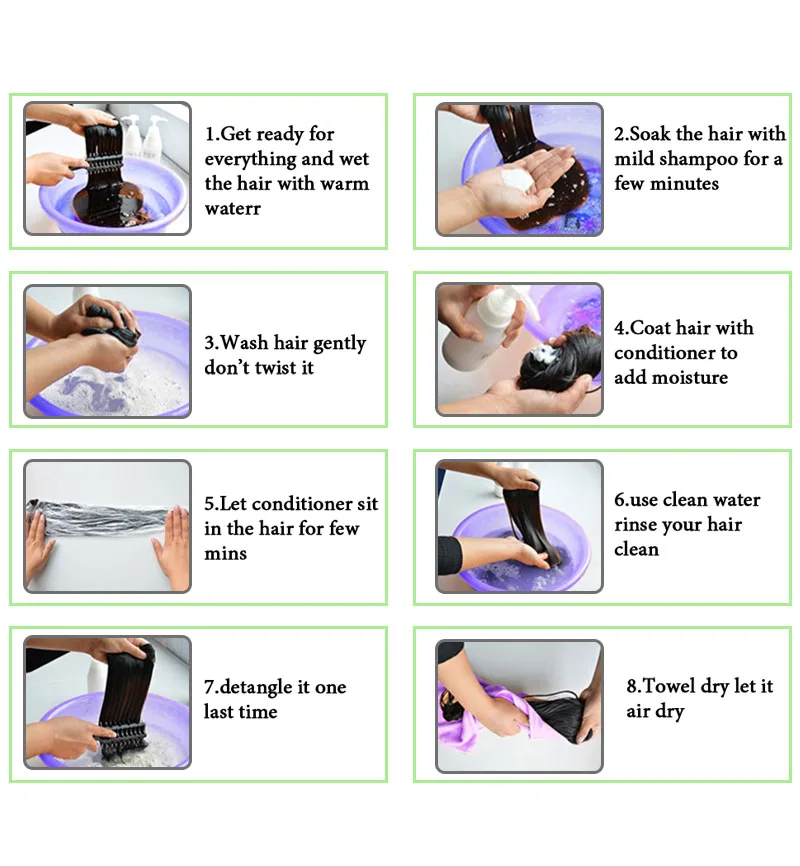 1.Get ready for everything and wet the hair with warm waterr

2.Soak the hair with mild shampoo for a few minutes

3.Wash hair gently don't twist it

4.Coat hair with conditioner to add moisture

5.Let conditioner sit in the hair for few mins

6.use clean water rinse your hair clean

7.detangle it one last time

8.Towel dry let it air dry