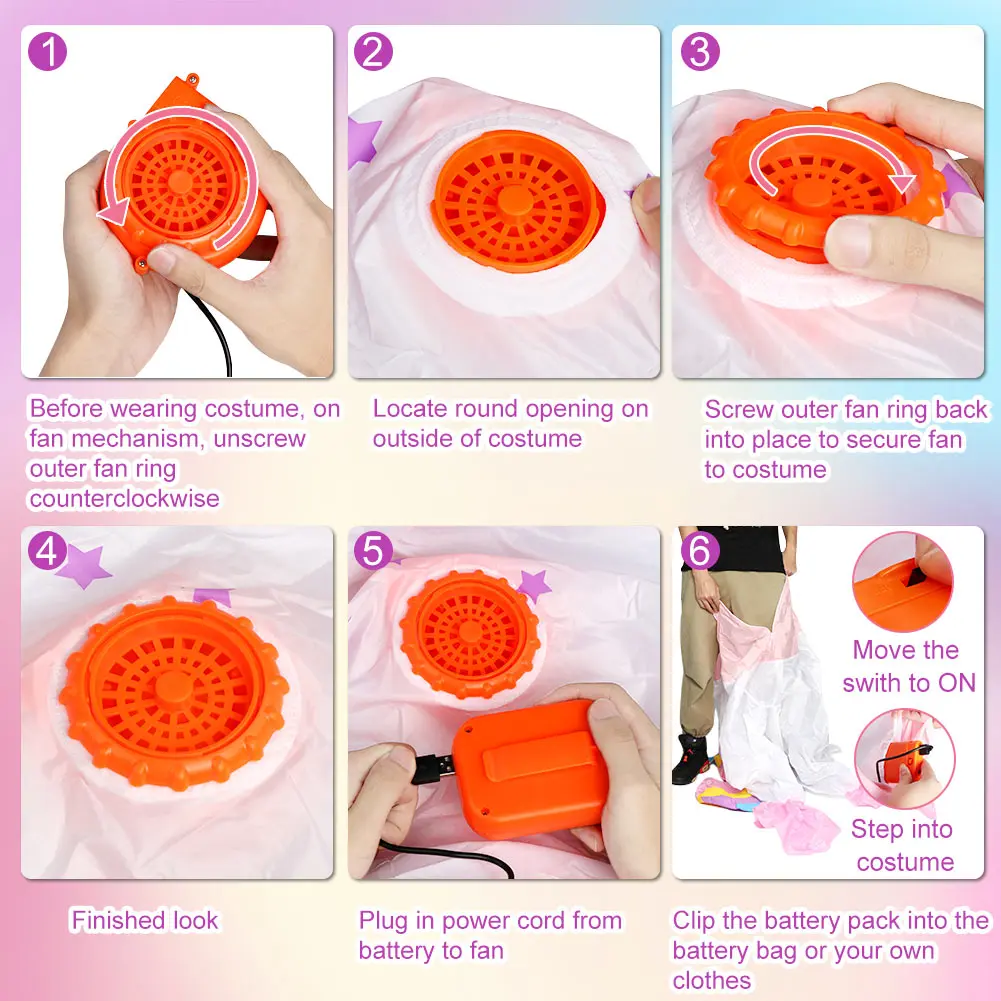 1

Before wearing costume, on fan mechanism, unscrew outer fan ring counterclockwise

2

Locate round opening on outside of costume

3

Screw outer fan ring back into place to secure fan to costume

4

Finished look

5

Plug in power cord from battery to fan

6

Move the swith to ON

Step into costume

Clip the battery pack into the battery bag or your own clothes