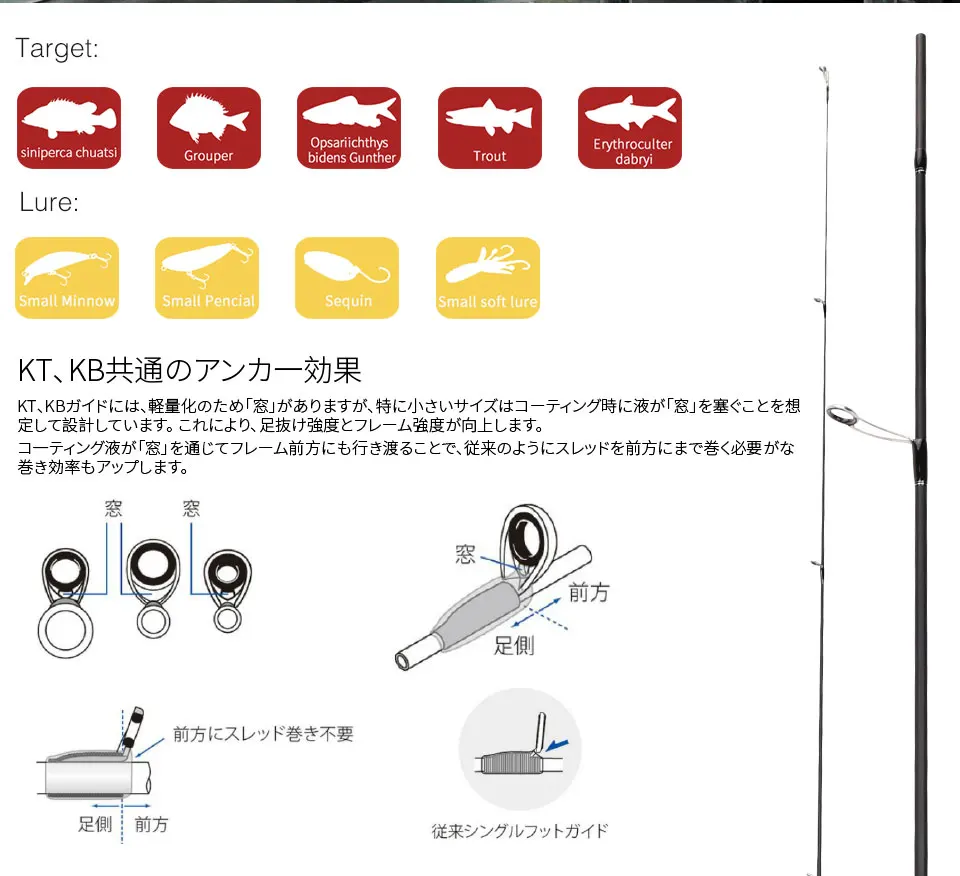 Target:

siniperca chuatsi

Grouper

Opsariichthys bidens Gunther

Trout

Erythroculter dabryi

Lure:

Small Minnow

Small Pencial

Sequin

Small soft lure

KT、KB共通のアンカー効果

KT、KBガイドには、軽量化のため「窓」がありますが、特に小さいサイズはコーティング時に液が「窓」を塞ぐことを想定して設計しています。これにより、足抜け強度とフレーム強度が向上します。

コーティング液が「窓」を通じてフレーム前方にも行き渡ることで、従来のようにスレッドを前方にまで巻く必要がな巻き効率もアップします。

窓

窓

窓

前方

足側

前方にスレッド巻き不要

足側

前方

従来シングルフットガイド