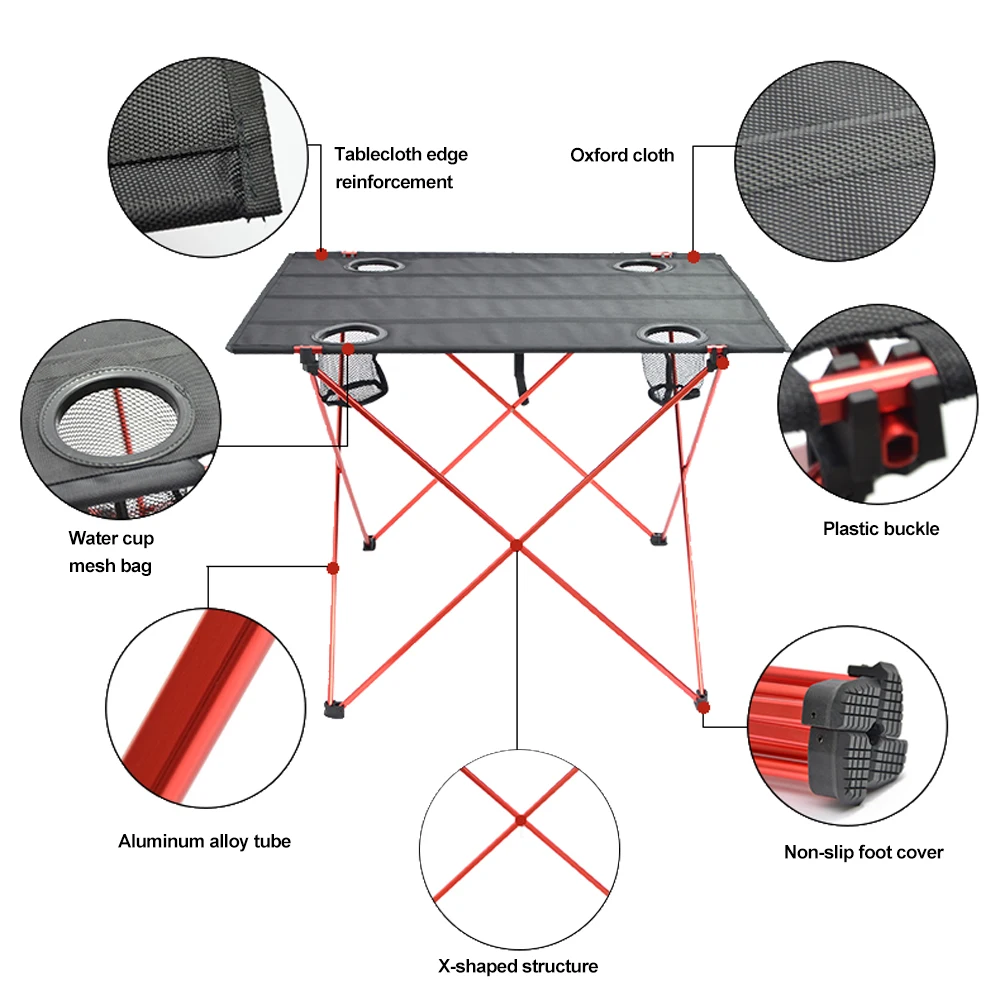 Tablecloth edge reinforcement

Oxford cloth

Water cup mesh bag

Plastic buckle

Aluminum alloy tube

Non-slip foot cover

X-shaped structure