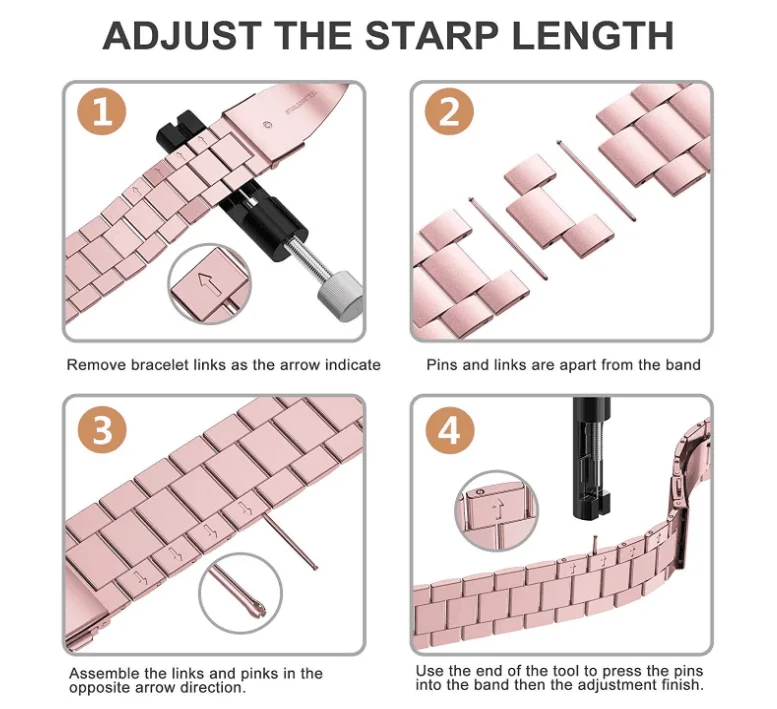 ADJUST THE STARP LENGTH

1

Remove bracelet links as the arrow indicate

2

Pins and links are apart from the band

3

Assemble the links and pinks in the opposite arrow direction.

4

Use the end of the tool to press the pins into the band then the adjustment finish.