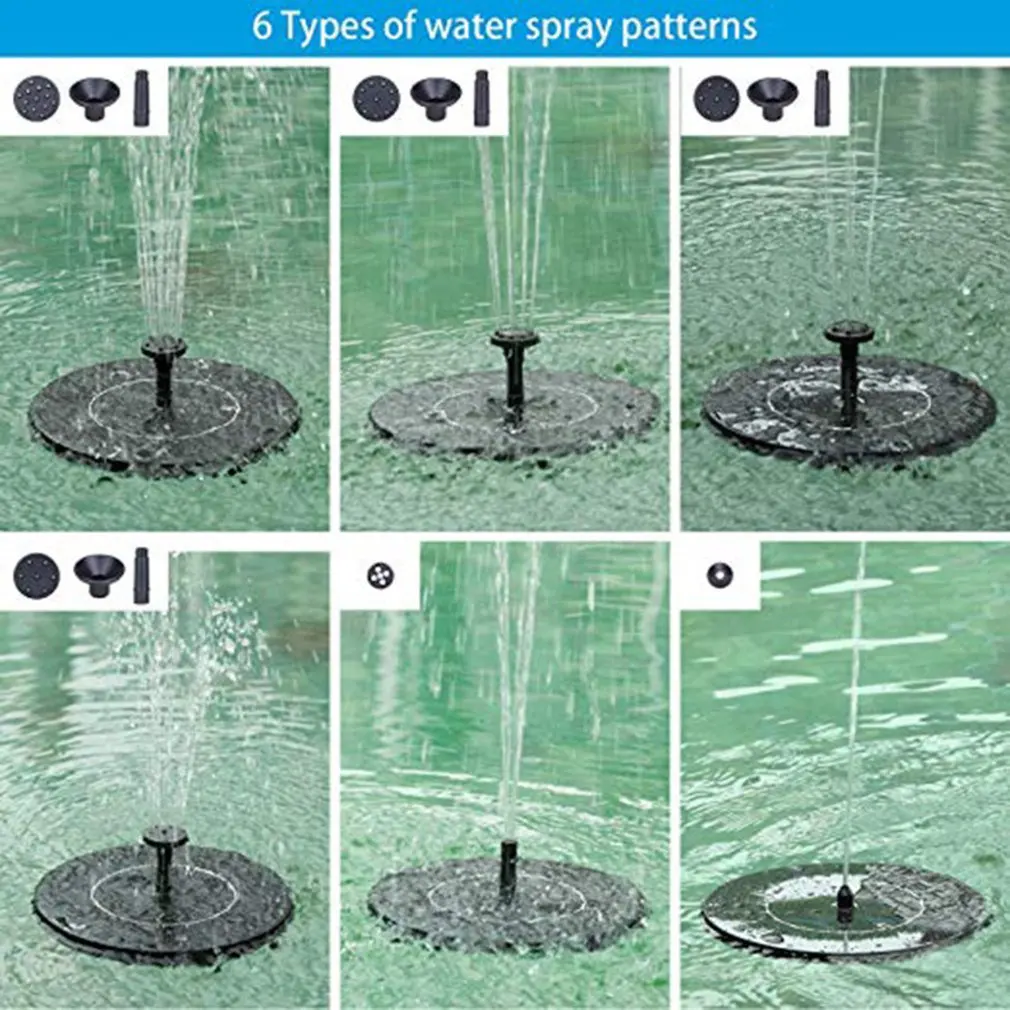 6 Types of water spray patterns