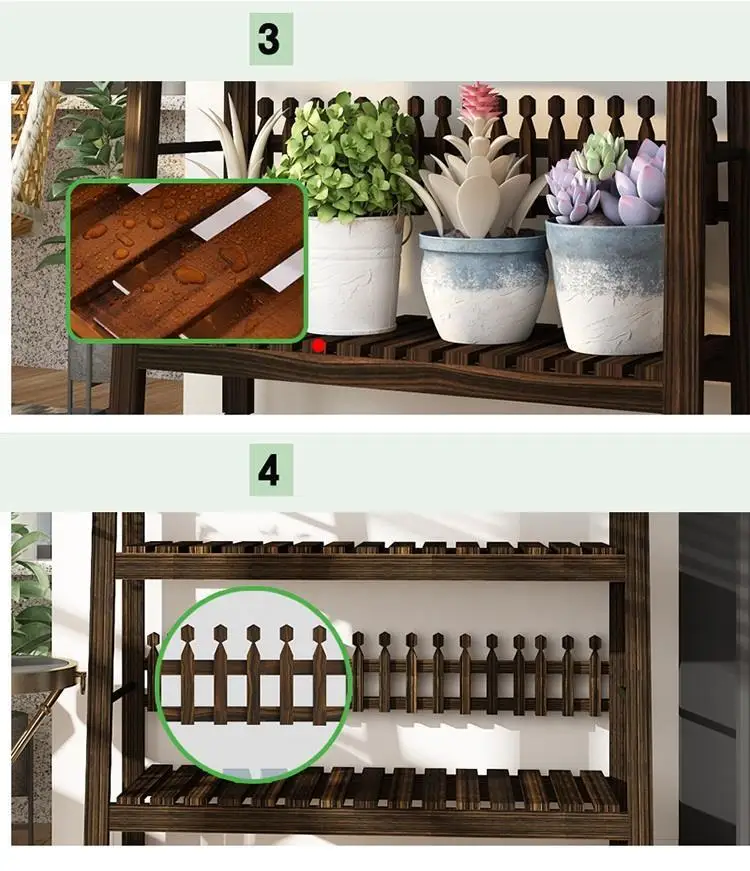 3

4