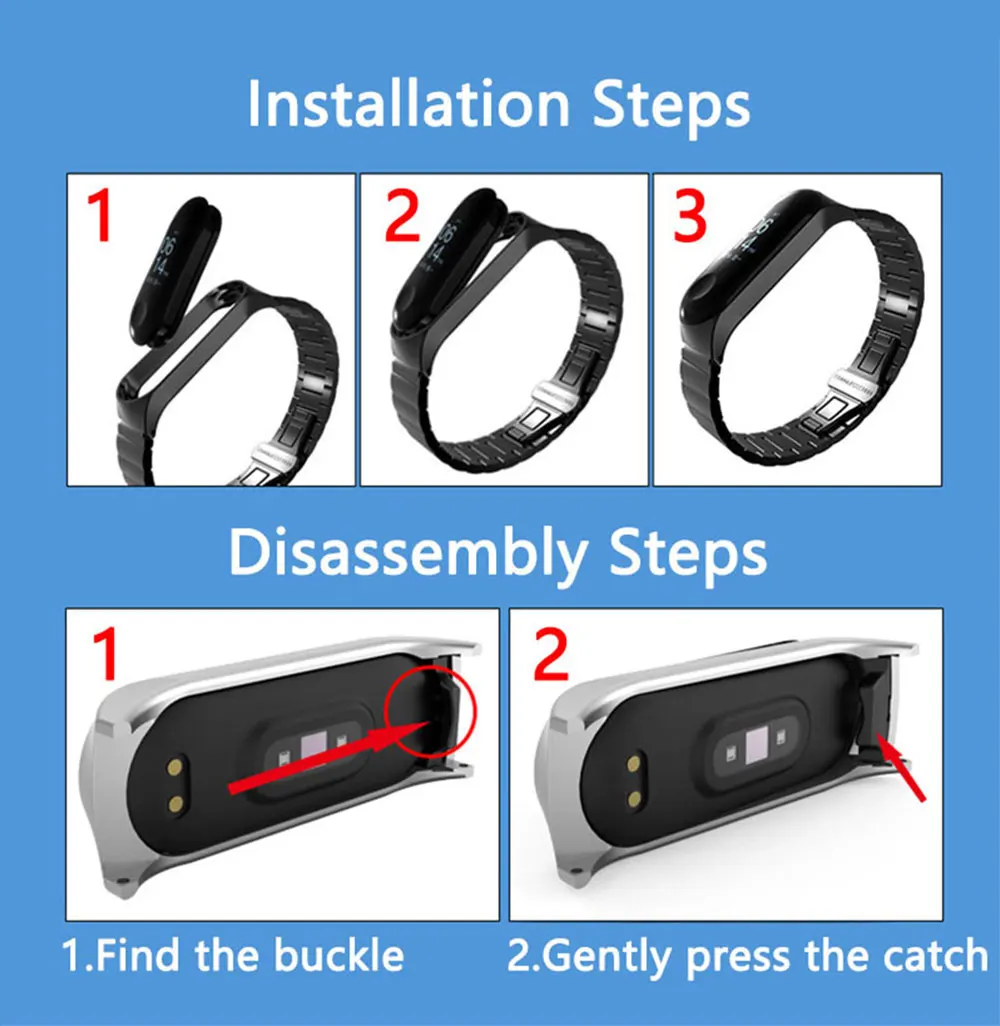 Installation Steps

1

2

3

Disassembly Steps

1

2

1.Find the buckle

2.Gently press the catch