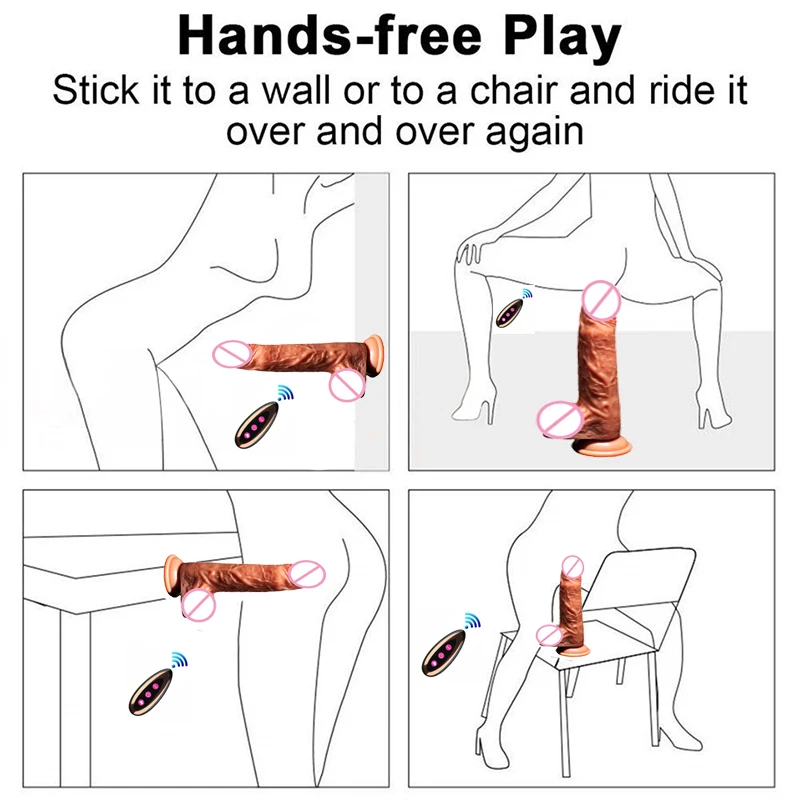 Hands-free Play

Stick it to a wall or to a chair and ride it over and over again