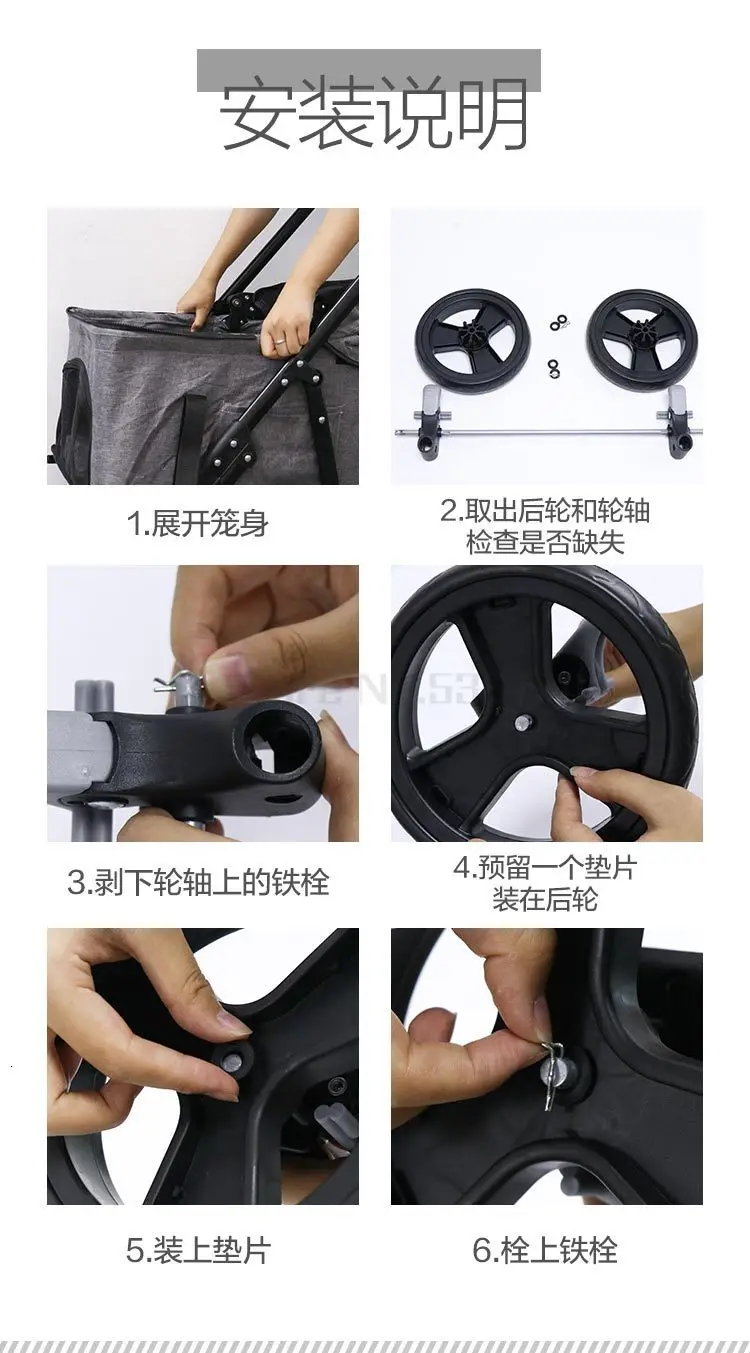 安装说明

1.展开笼身

2.取出后轮和轮轴
检查是否缺失

3.剥下轮轴上的铁栓

4.预留一个垫片
装在后轮

5.装上垫片

6.栓上铁栓