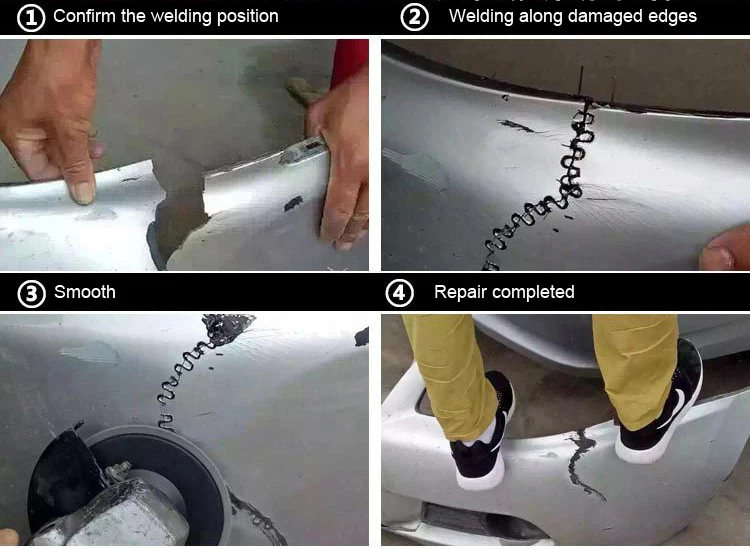 ① Confirm the welding position

② Welding along damaged edges

③ Smooth

④ Repair completed