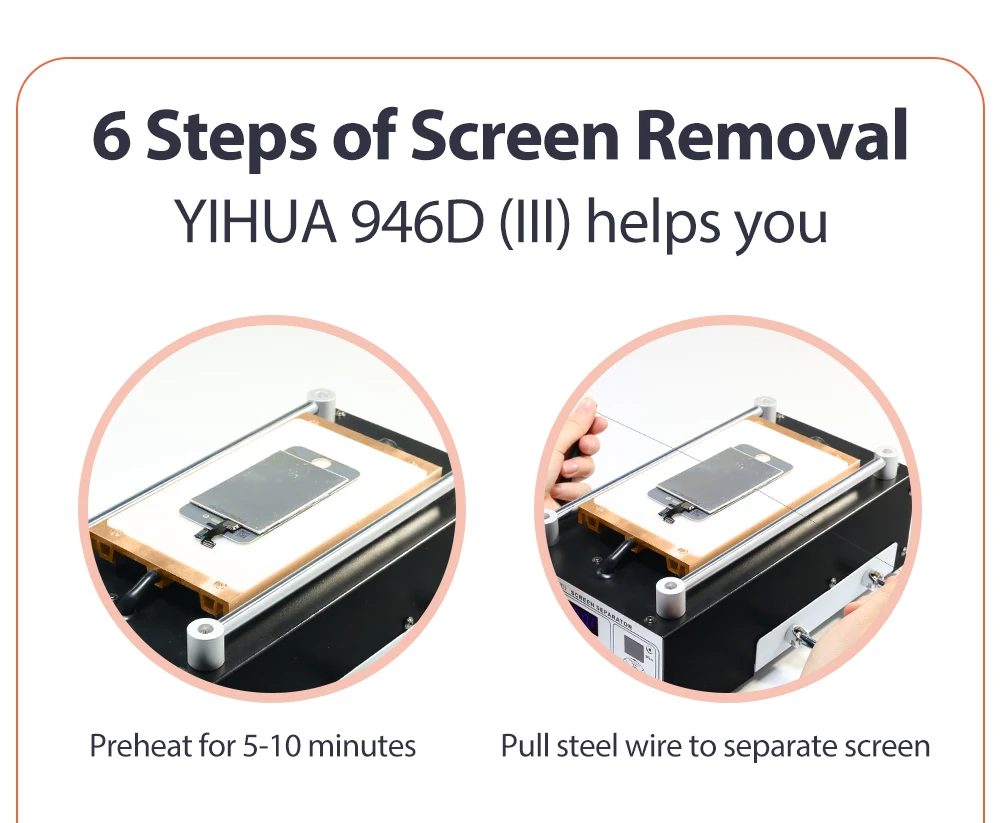 6 Steps of Screen Removal
YIHUA 946D (III) helps you

SCREEN SEPARATOR

Preheat for 5-10 minutes

Pull steel wire to separate screen