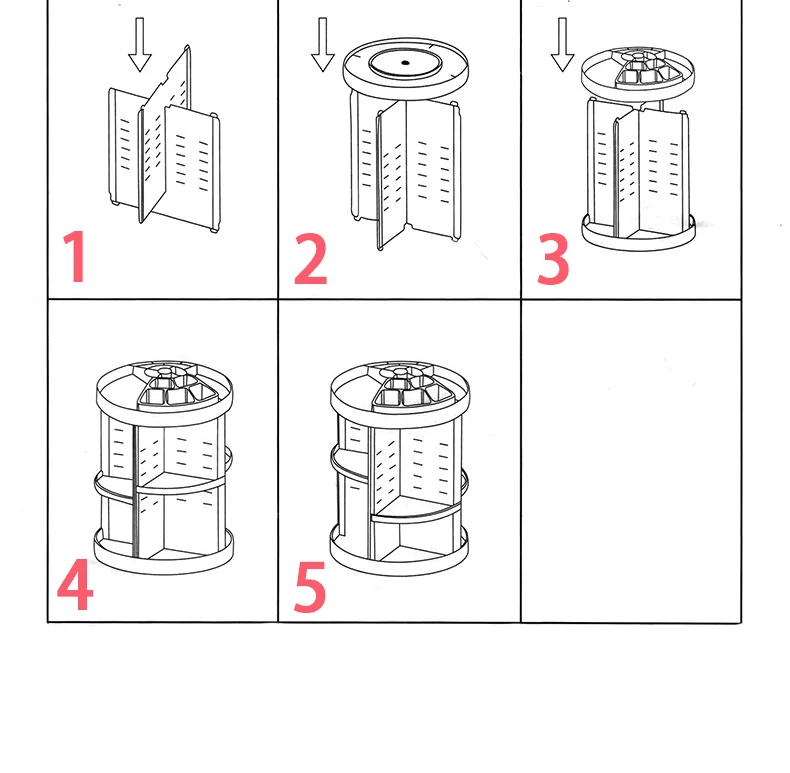 1

2

3

4

5