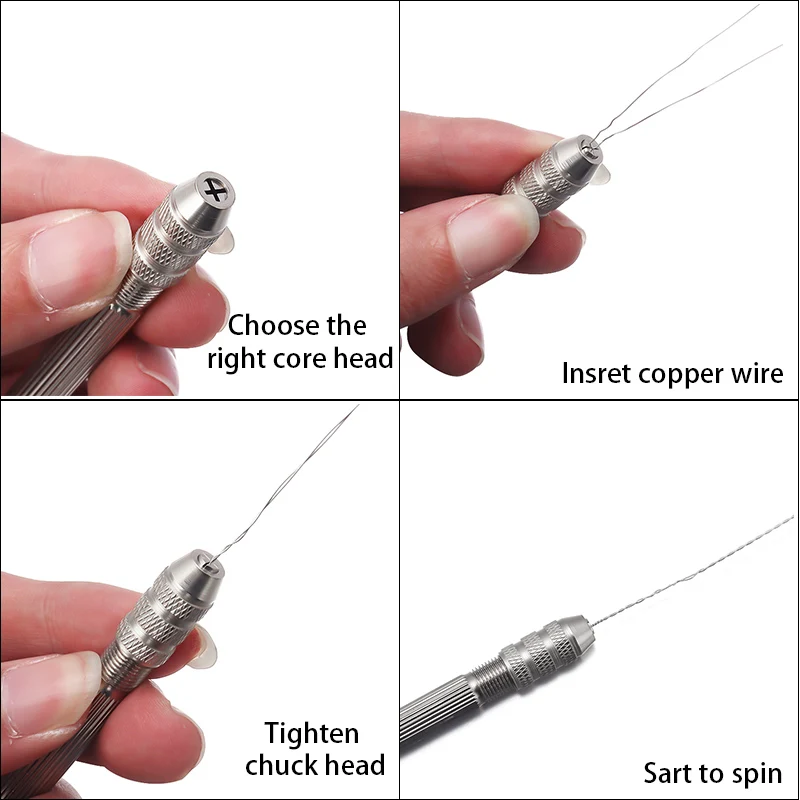 Choose the right core head

Insret copper wire

Tighten chuck head

Sart to spin