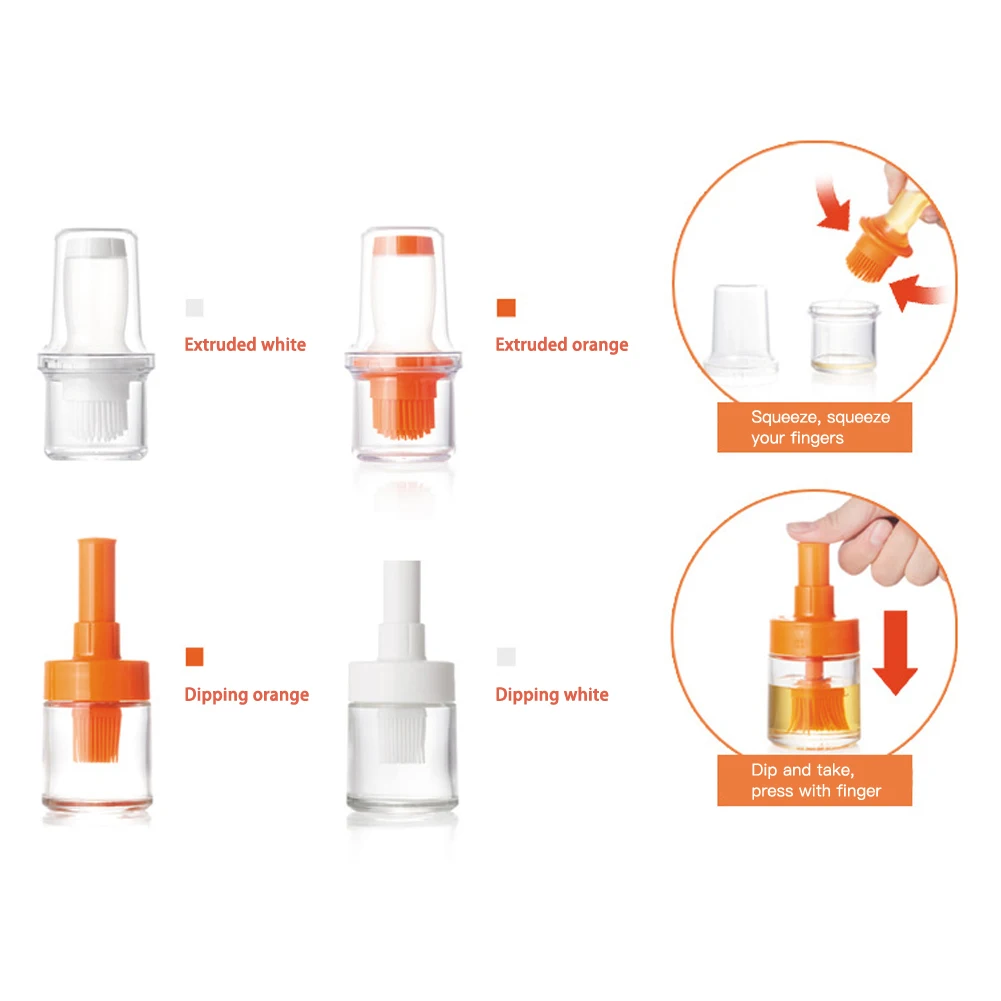 Extruded white

Extruded orange

Squeeze, squeeze your fingers

Dipping orange

Dipping white

Dip and take, press with finger