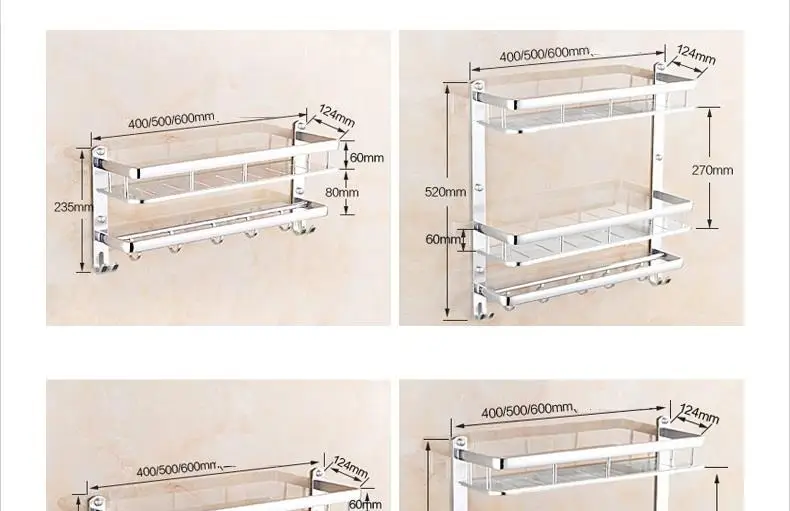 400/500/600mm
124mm
60mm
80mm
235mm

400/500/600mm
124mm
270mm
520mm
60mm

400/500/600mm
124mm
60mm

400/500/600mm
124mm