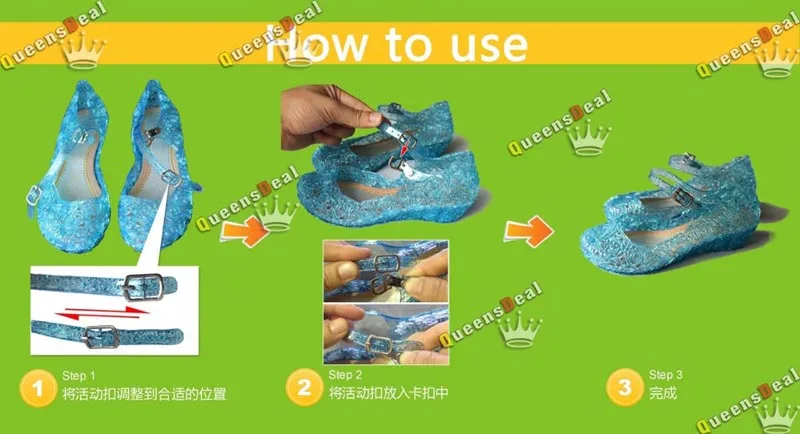 How to use

QueensDeal

QueensDeal

QueensDeal

QueensDeal

QueensDeal

QueensDeal

QueensDeal

1 Step 1
将活动扣调整到合适的位置

2 Step 2
将活动扣放入卡扣中

3 Step 3
完成