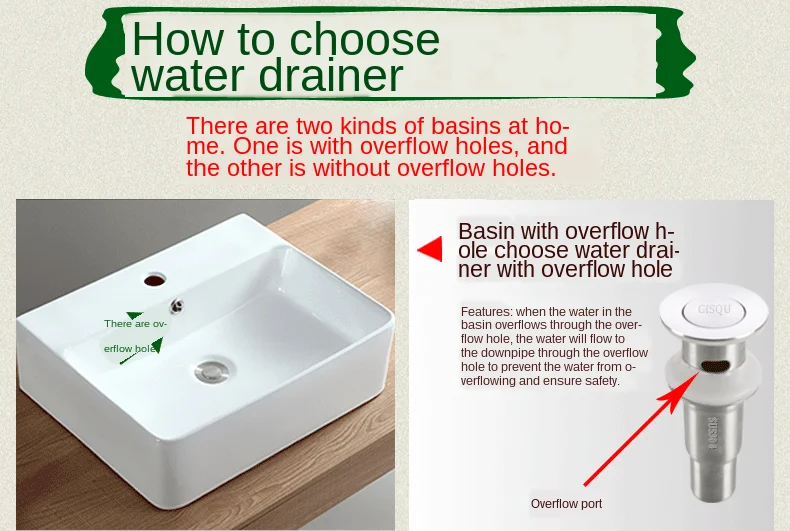 How to choose water drainer

There are two kinds of basins at home. One is with overflow holes, and the other is without overflow holes.

There are overflow hole

Basin with overflow hole choose water drainer with overflow hole

Features: when the water in the basin overflows through the overflow hole, the water will flow to the downpipe through the overflow hole to prevent the water from overflowing and ensure safety.

CISQU

SUS304

Overflow port