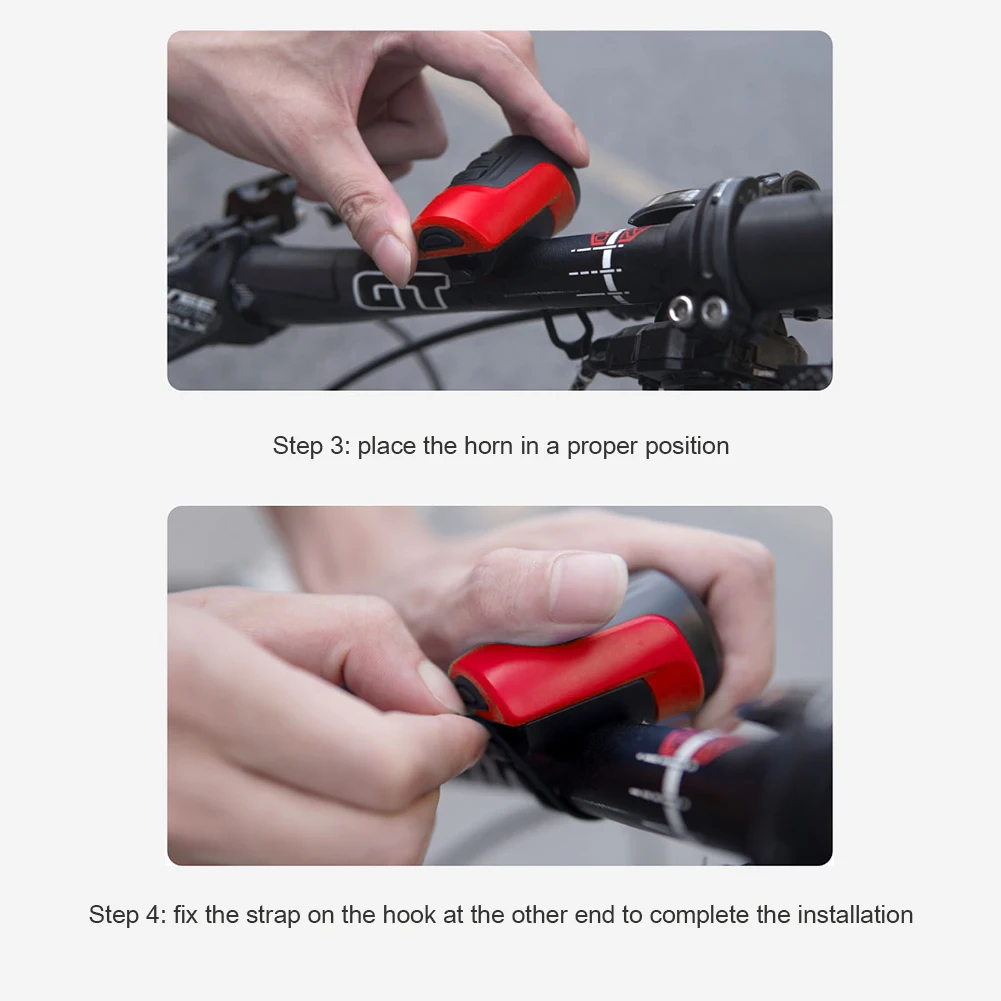 GT

Step 3: place the horn in a proper position

Step 4: fix the strap on the hook at the other end to complete the installation