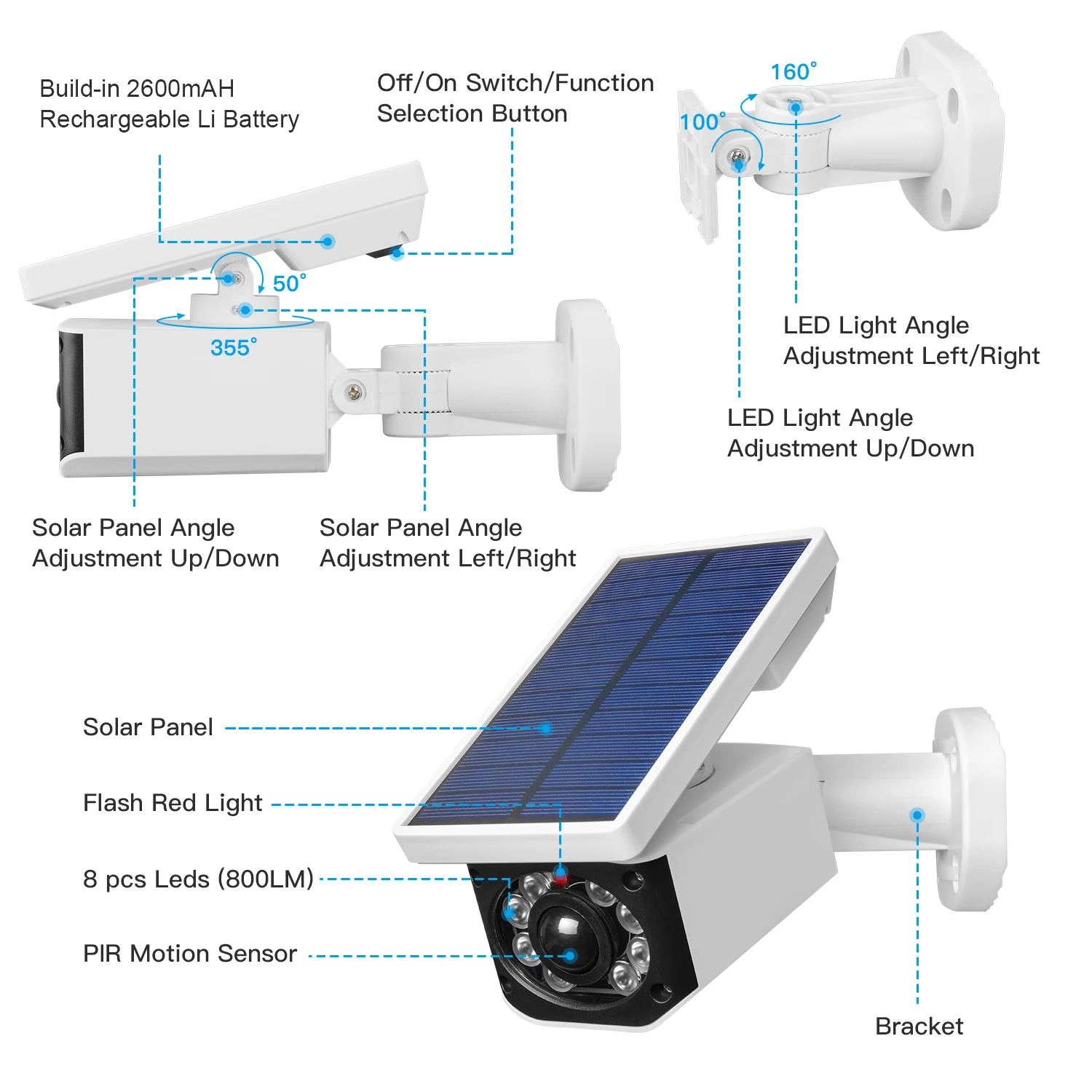 Build-in 2600mAH Rechargeable Li Battery

Off/On Switch/Function Selection Button

160°

100°

50°

355°

LED Light Angle Adjustment Left/Right

LED Light Angle Adjustment Up/Down

Solar Panel Angle Adjustment Up/Down

Solar Panel Angle Adjustment Left/Right

Solar Panel

Flash Red Light

8 pcs Leds (800LM)

PIR Motion Sensor

Bracket