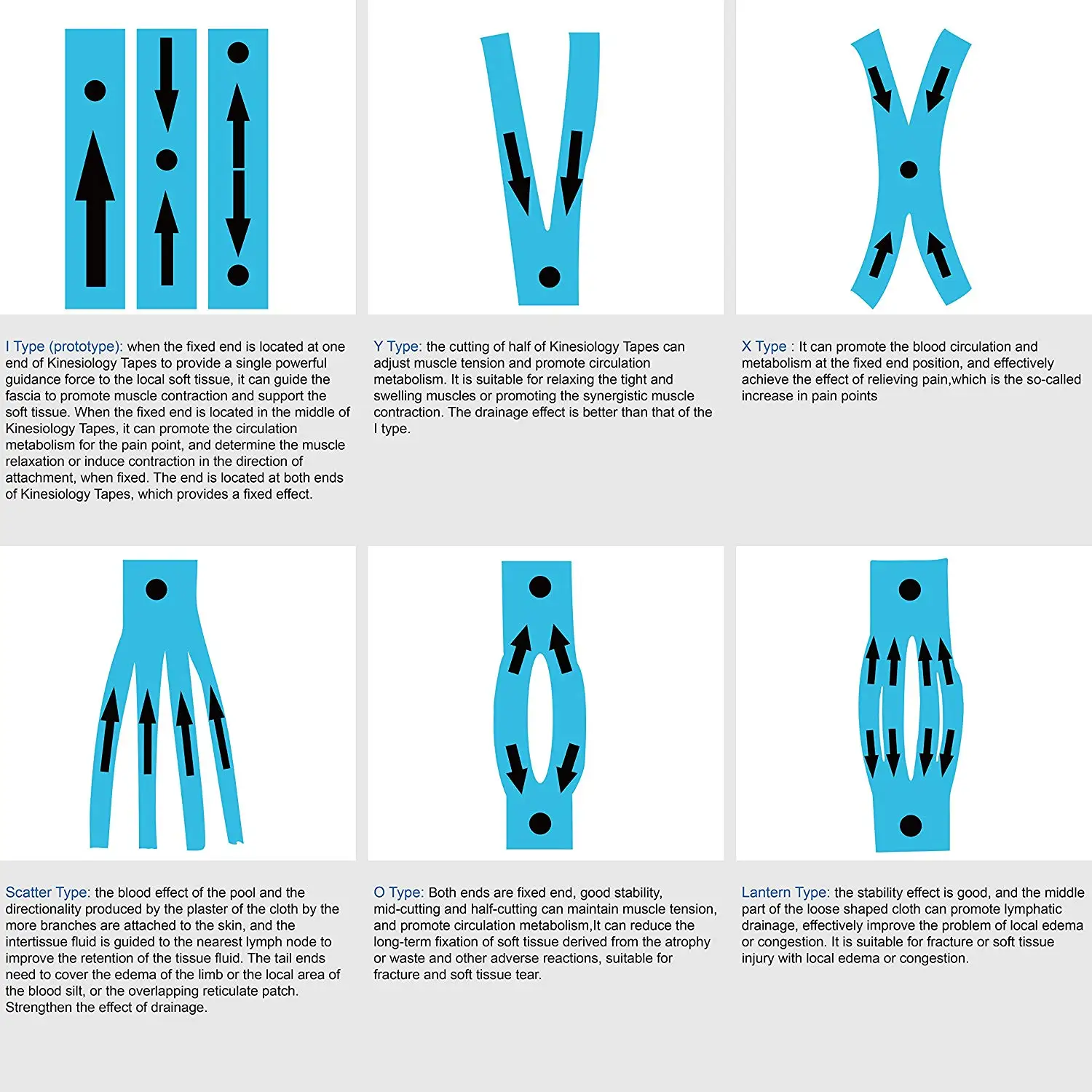 I Type (prototype): when the fixed end is located at one end of Kinesiology Tapes to provide a single powerful guidance force to the local soft tissue, it can guide the fascia to promote muscle contraction and support the soft tissue. When the fixed end is located in the middle of Kinesiology Tapes, it can promote the circulation metabolism for the pain point, and determine the muscle relaxation or induce contraction in the direction of attachment, when fixed. The end is located at both ends of Kinesiology Tapes, which provides a fixed effect.

Y Type: the cutting of half of Kinesiology Tapes can adjust muscle tension and promote circulation metabolism. It is suitable for relaxing the tight and swelling muscles or promoting the synergistic muscle contraction. The drainage effect is better than that of the I type.

X Type : It can promote the blood circulation and metabolism at the fixed end position, and effectively achieve the effect of relieving pain,which is the so-called increase in pain points

Scatter Type: the blood effect of the pool and the directionality produced by the plaster of the cloth by the more branches are attached to the skin, and the intertissue fluid is guided to the nearest lymph node to improve the retention of the tissue fluid. The tail ends need to cover the edema of the limb or the local area of the blood silt, or the overlapping reticulate patch. Strengthen the effect of drainage.

O Type: Both ends are fixed end, good stability, mid-cutting and half-cutting can maintain muscle tension, and promote circulation metabolism,It can reduce the long-term fixation of soft tissue derived from the atrophy or waste and other adverse reactions, suitable for fracture and soft tissue tear.

Lantern Type: the stability effect is good, and the middle part of the loose shaped cloth can promote lymphatic drainage, effectively improve the problem of local edema or congestion. It is suitable for fracture or soft tissue injury with local edema or congestion.