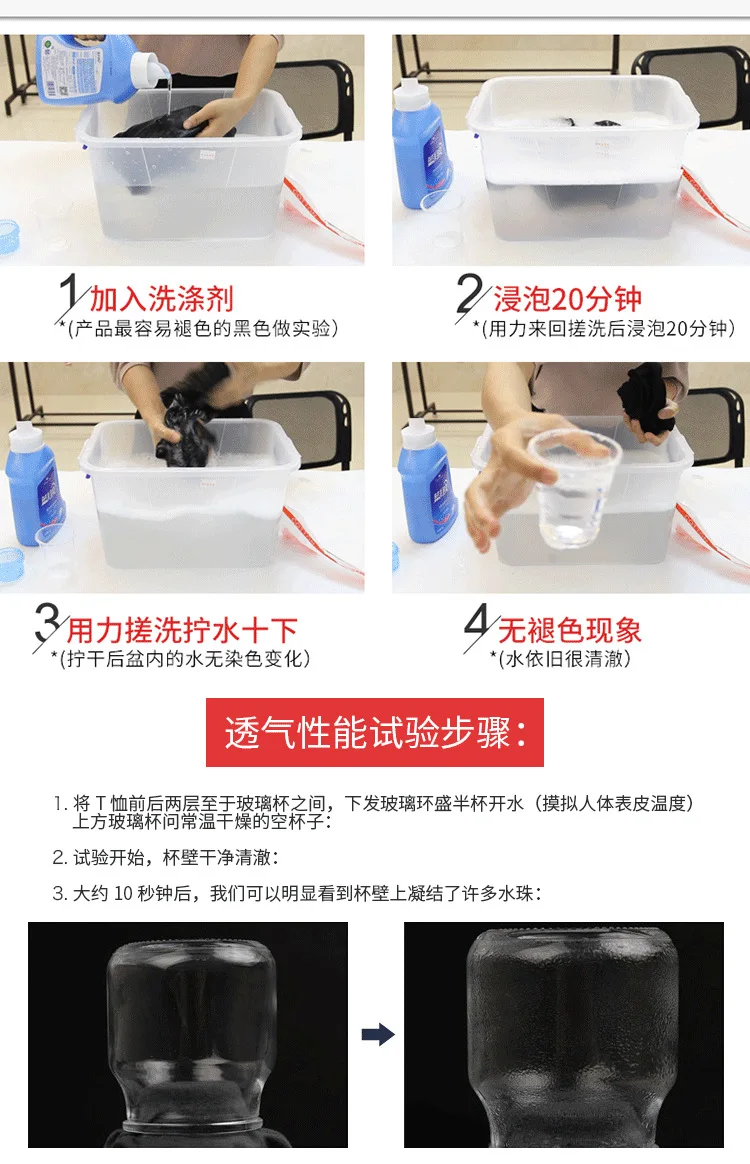 1 加入洗涤剂
*(产品最容易褪色的黑色做实验)

2 浸泡20分钟
*(用力来回搓洗后浸泡20分钟)

3 用力搓洗拧水十下
*(拧干后盆内的水无染色变化)

4 无褪色现象
*(水依旧很清澈)

透气性能试验步骤:

1. 将 T 恤前后两层至于玻璃杯之间，下发玻璃环盛半杯开水（摸拟人体表皮温度）上方玻璃杯问常温干燥的空杯子:

2. 试验开始，杯壁干净清澈:

3. 大约 10 秒钟后，我们可以明显看到杯壁上凝结了许多水珠: