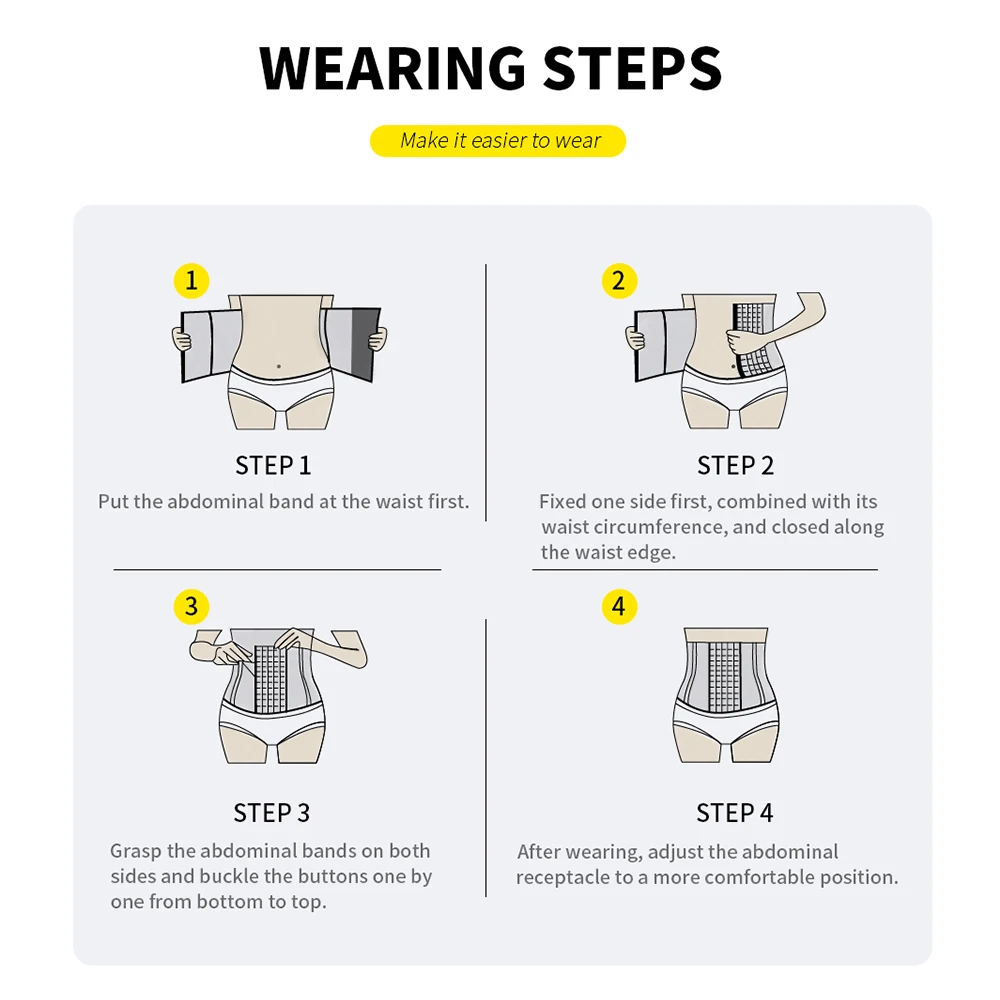 WEARING STEPS

Make it easier to wear

1

STEP 1

Put the abdominal band at the waist first.

2

STEP 2

Fixed one side first, combined with its waist circumference, and closed along the waist edge.

3

STEP 3

Grasp the abdominal bands on both sides and buckle the buttons one by one from bottom to top.

4

STEP 4

After wearing, adjust the abdominal receptacle to a more comfortable position.