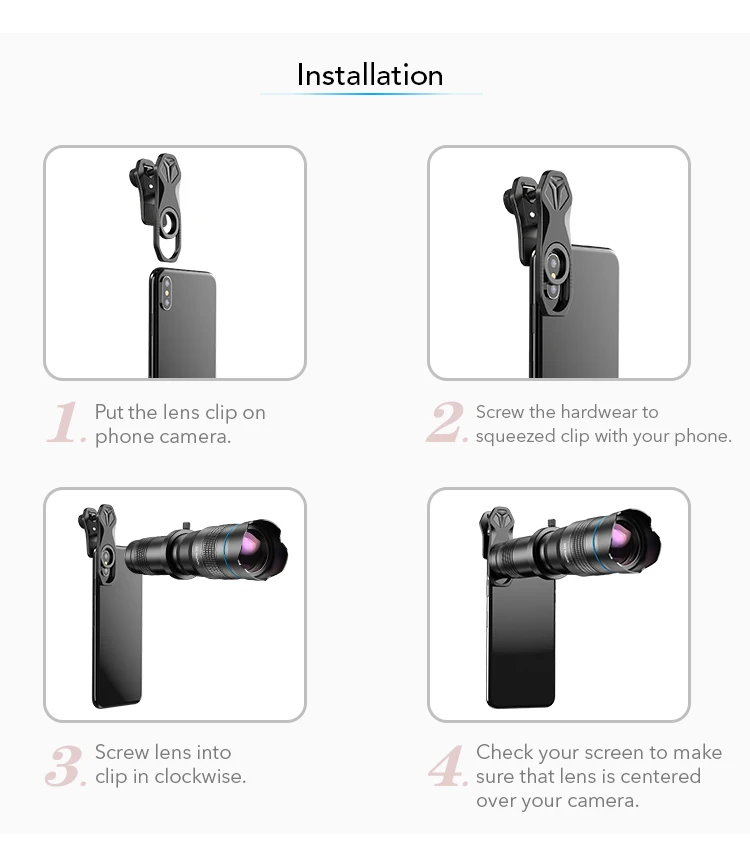 Installation

1. Put the lens clip on phone camera.

2. Screw the hardwear to squeezed clip with your phone.

3. Screw lens into clip in clockwise.

4. Check your screen to make sure that lens is centered over your camera.