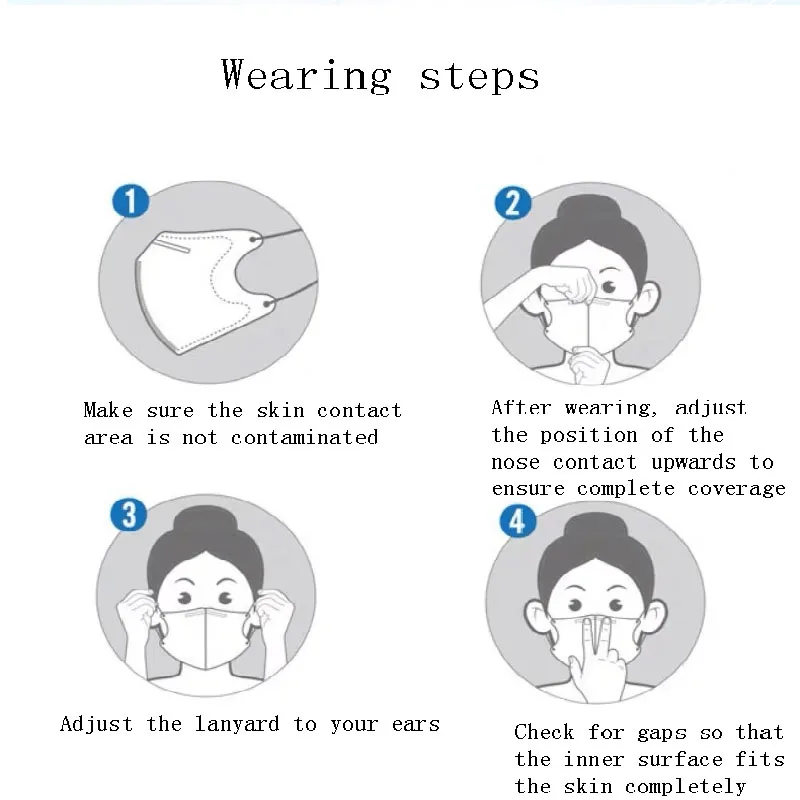 Wearing steps

1

Make sure the skin contact area is not contaminated

2

After wearing, adjust the position of the nose contact upwards to ensure complete coverage

3

Adjust the lanyard to your ears

4

Check for gaps so that the inner surface fits the skin completely