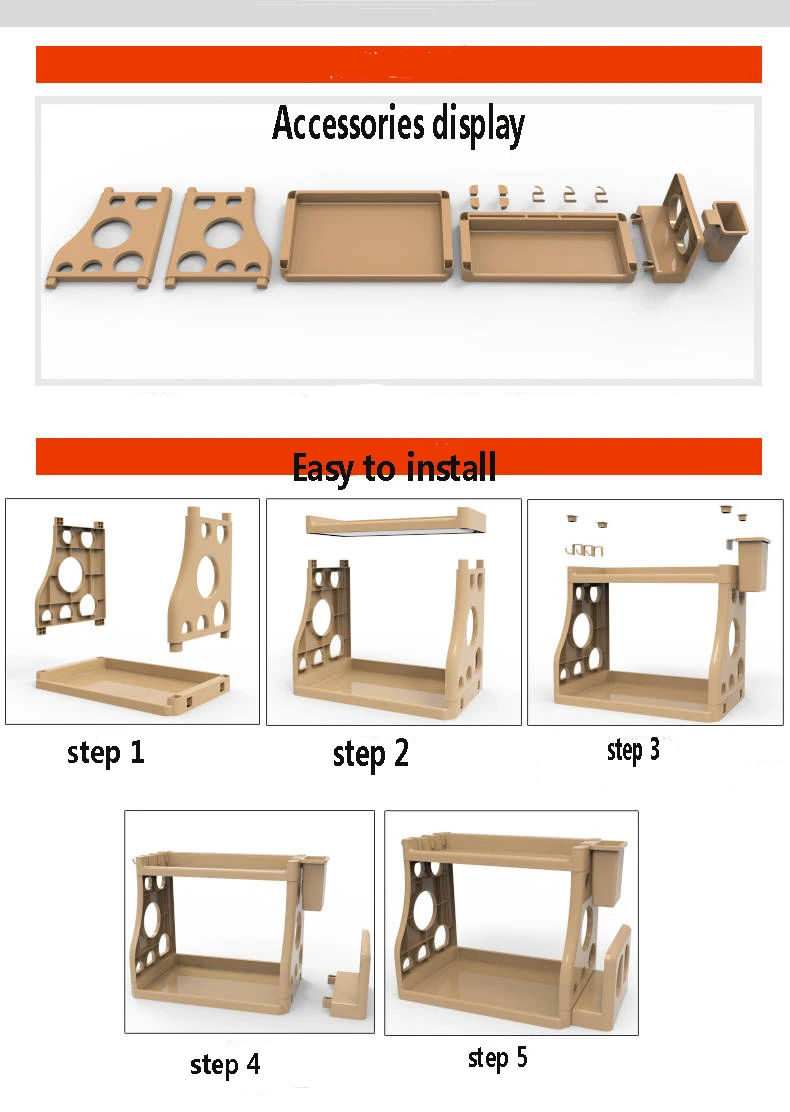 Accessories display

Easy to install

step 1

step 2

step 3

step 4

step 5