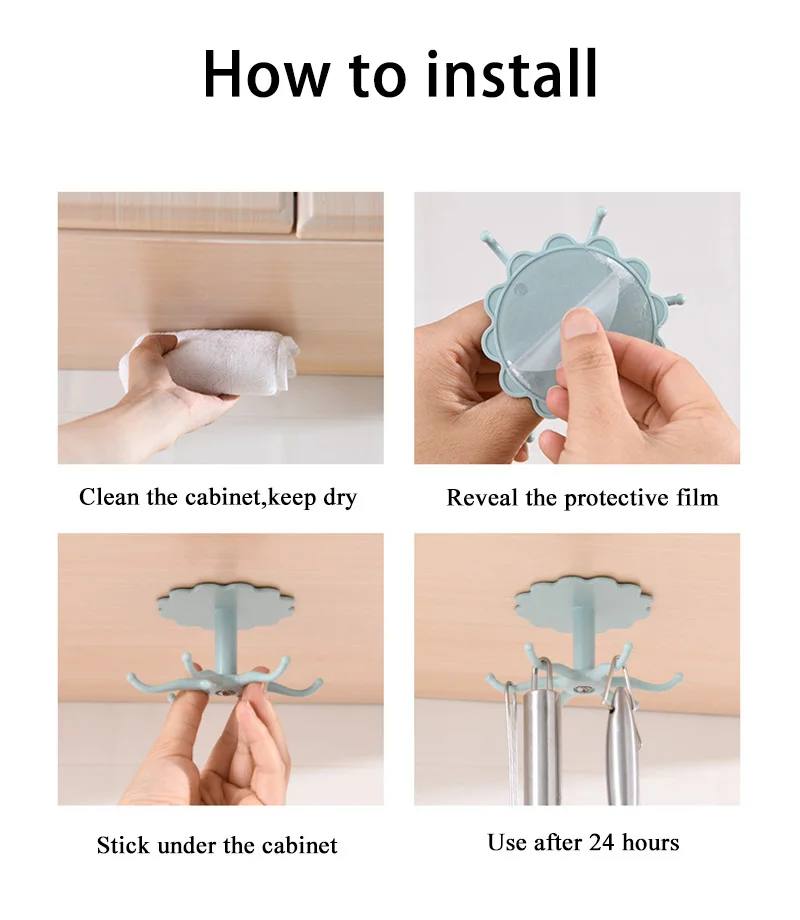 How to install

Clean the cabinet,keep dry

Reveal the protective film

Stick under the cabinet

Use after 24 hours