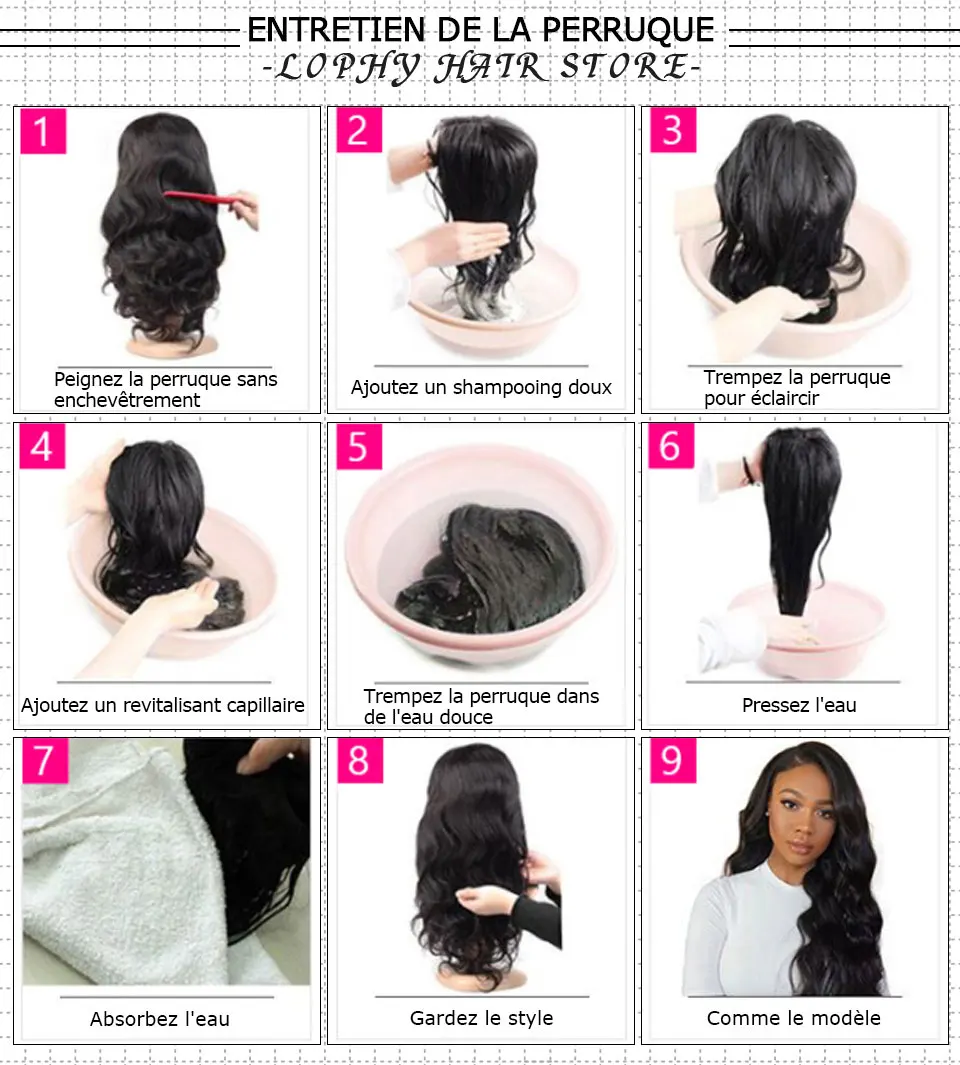 ENTRETIEN DE LA PERRUQUE
-LOPHY HAIR STORE-

1
Peignez la perruque sans enchevêtrement

2
Ajoutez un shampooing doux

3
Trempez la perruque pour éclaircir

4
Ajoutez un revitalisant capillaire

5
Trempez la perruque dans de l'eau douce

6
Pressez l'eau

7
Absorbez l'eau

8
Gardez le style

9
Comme le modèle